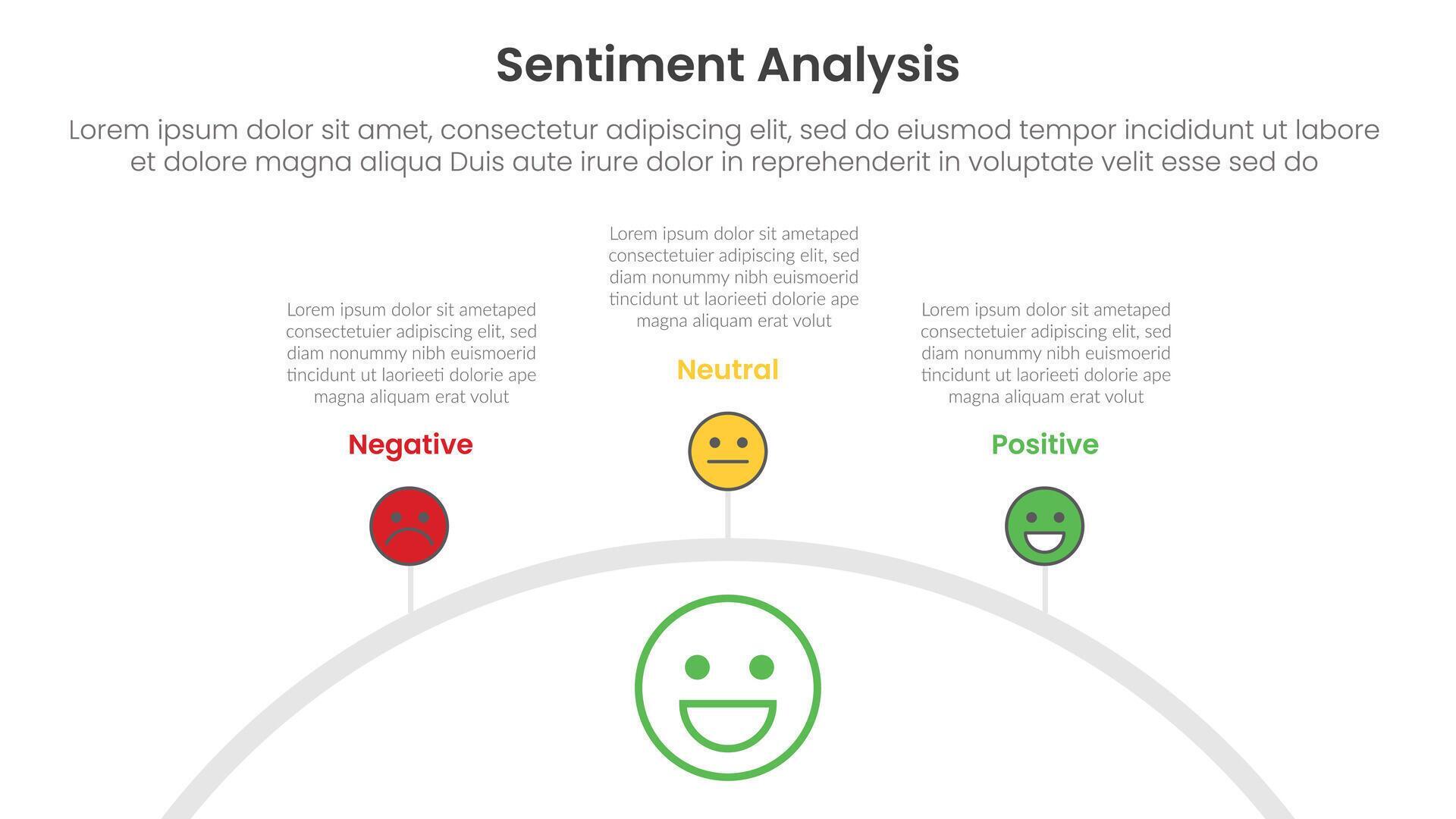 Sentiment Analysis

Lorem ipsum dolor sit amet, consectetur adipiscing elit, sed do eiusmod tempor incididunt ut labore et dolore magna aliqua Duis aute irure dolor in reprehenderit in voluptate velit esse sed do

Lorem ipsum dolor sit ametaped consectetuier adipiscing elit, sed diam nonummy nibh euismoerid tincidunt ut laorieeti dolorie ape magna aliquam erat volut

Negative

Lorem ipsum dolor sit ametaped consectetuier adipiscing elit, sed diam nonummy nibh euismoerid tincidunt ut laorieeti dolorie ape magna aliquam erat volut

Neutral

Lorem ipsum dolor sit ametaped consectetuier adipiscing elit, sed diam nonummy nibh euismoerid tincidunt ut laorieeti dolorie ape magna aliquam erat volut

Positive