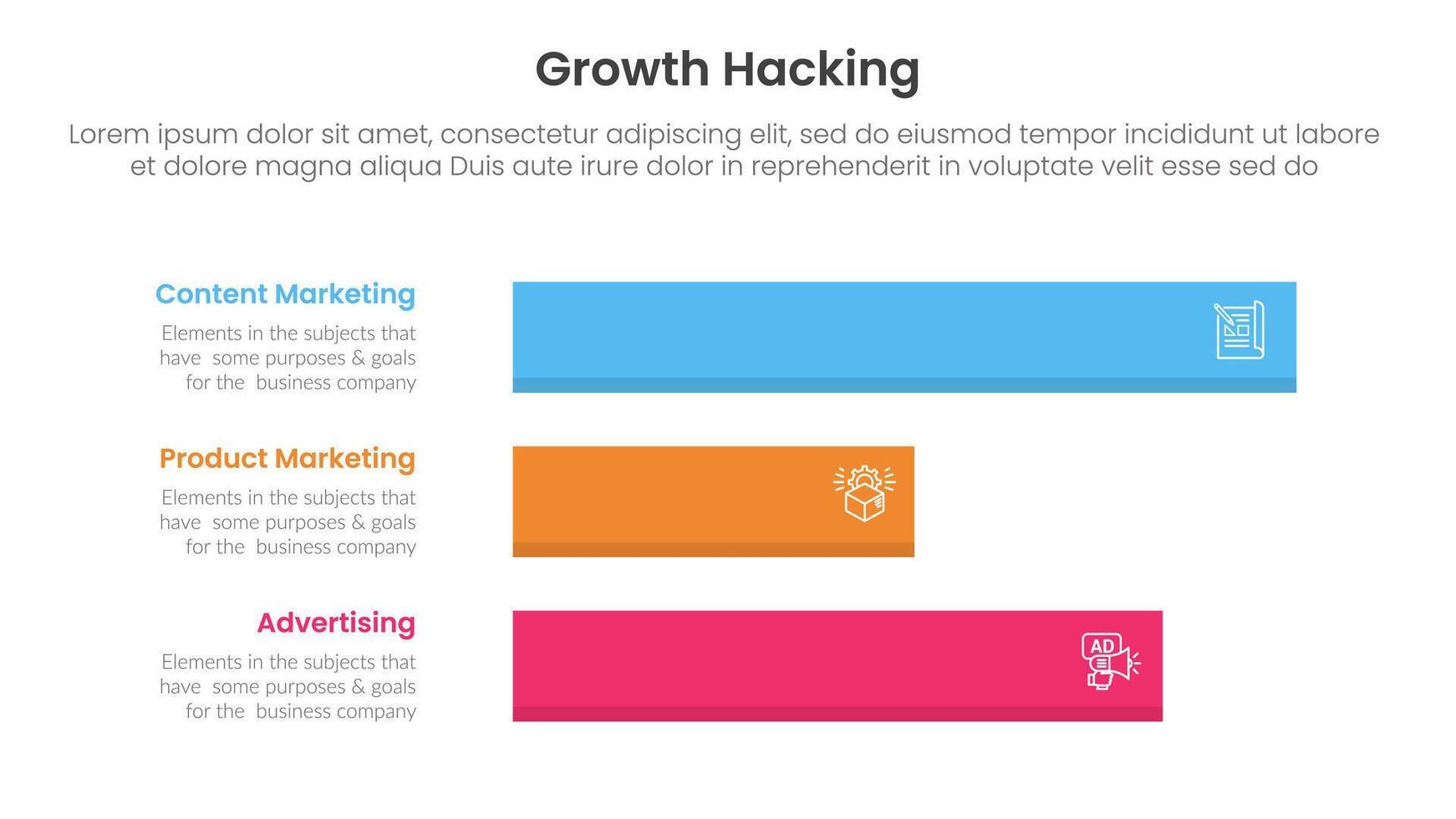 Growth Hacking

Lorem ipsum dolor sit amet, consectetur adipiscing elit, sed do eiusmod tempor incididunt ut labore et dolore magna aliqua Duis aute irure dolor in reprehenderit in voluptate velit esse sed do

Content Marketing
Elements in the subjects that have some purposes & goals for the business company

Product Marketing
Elements in the subjects that have some purposes & goals for the business company

Advertising
Elements in the subjects that have some purposes & goals for the business company

AD