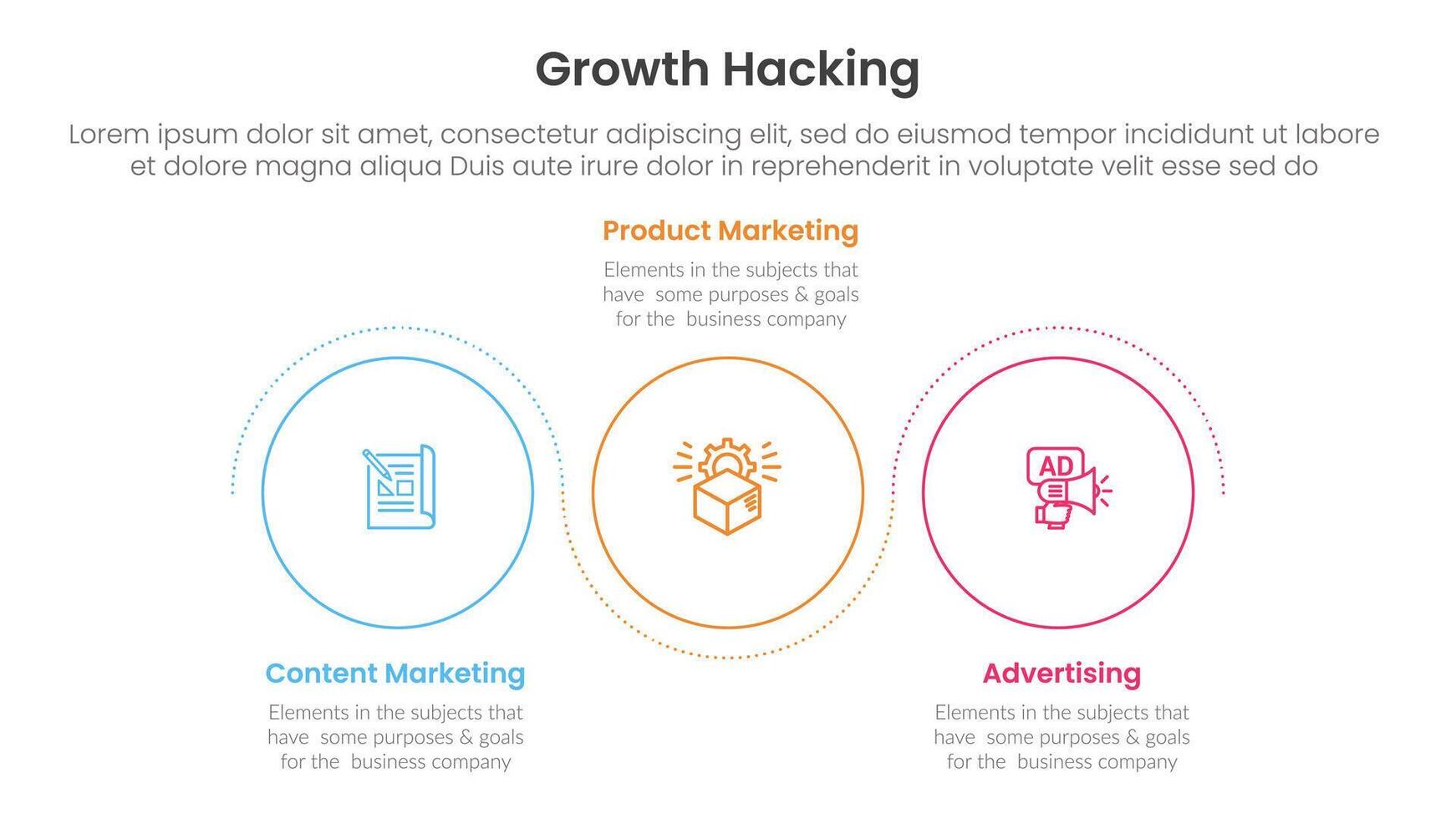 Growth Hacking

Lorem ipsum dolor sit amet, consectetur adipiscing elit, sed do eiusmod tempor incididunt ut labore et dolore magna aliqua Duis aute irure dolor in reprehenderit in voluptate velit esse sed do

Product Marketing

Elements in the subjects that have some purposes & goals for the business company

AD

Content Marketing

Elements in the subjects that have some purposes & goals for the business company

Advertising

Elements in the subjects that have some purposes & goals for the business company