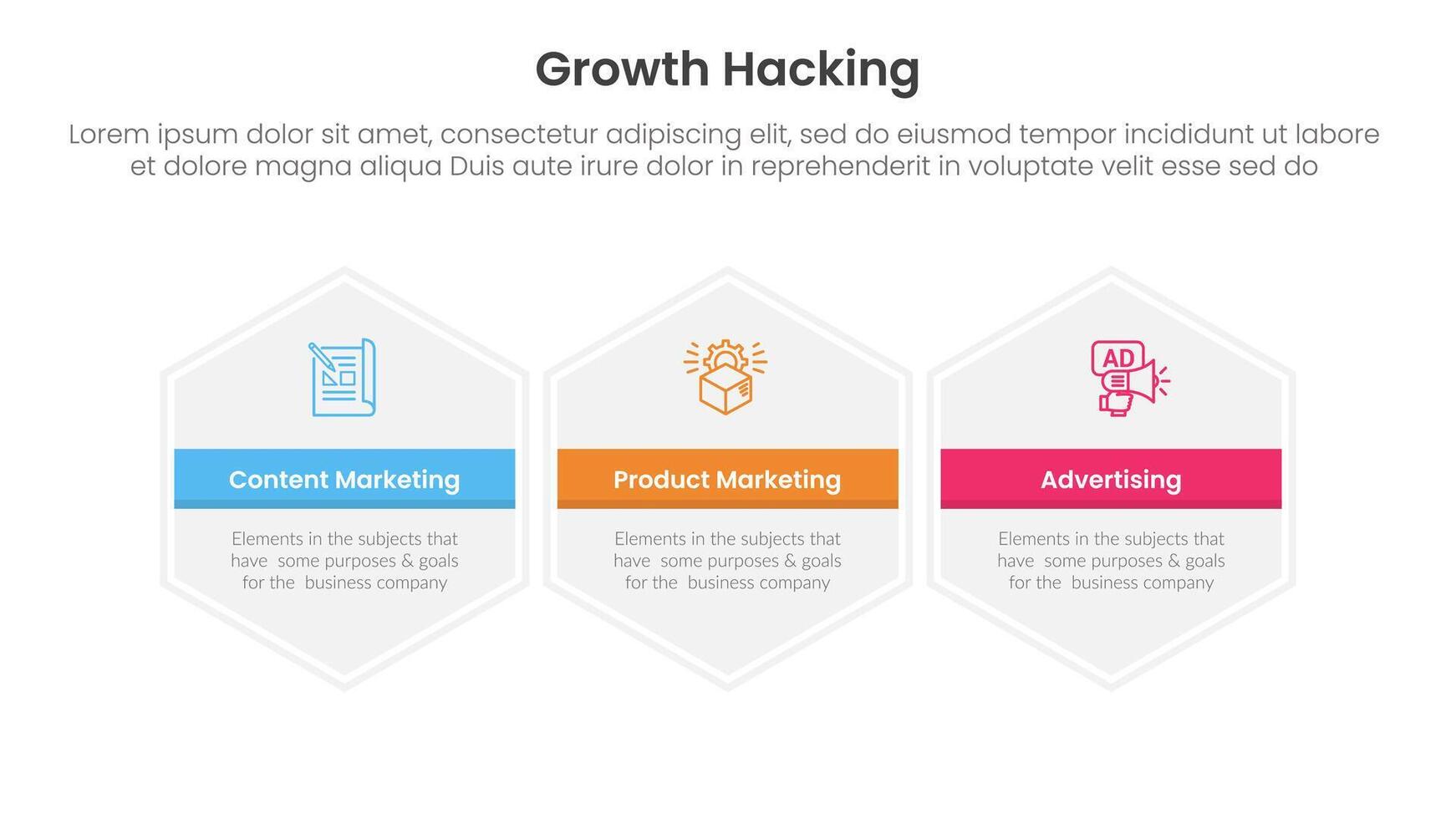 Growth Hacking

Lorem ipsum dolor sit amet, consectetur adipiscing elit, sed do eiusmod tempor incididunt ut labore et dolore magna aliqua Duis aute irure dolor in reprehenderit in voluptate velit esse sed do

Content Marketing

Elements in the subjects that have some purposes & goals for the business company

AD

Product Marketing

Elements in the subjects that have some purposes & goals for the business company

Advertising

Elements in the subjects that have some purposes & goals for the business company