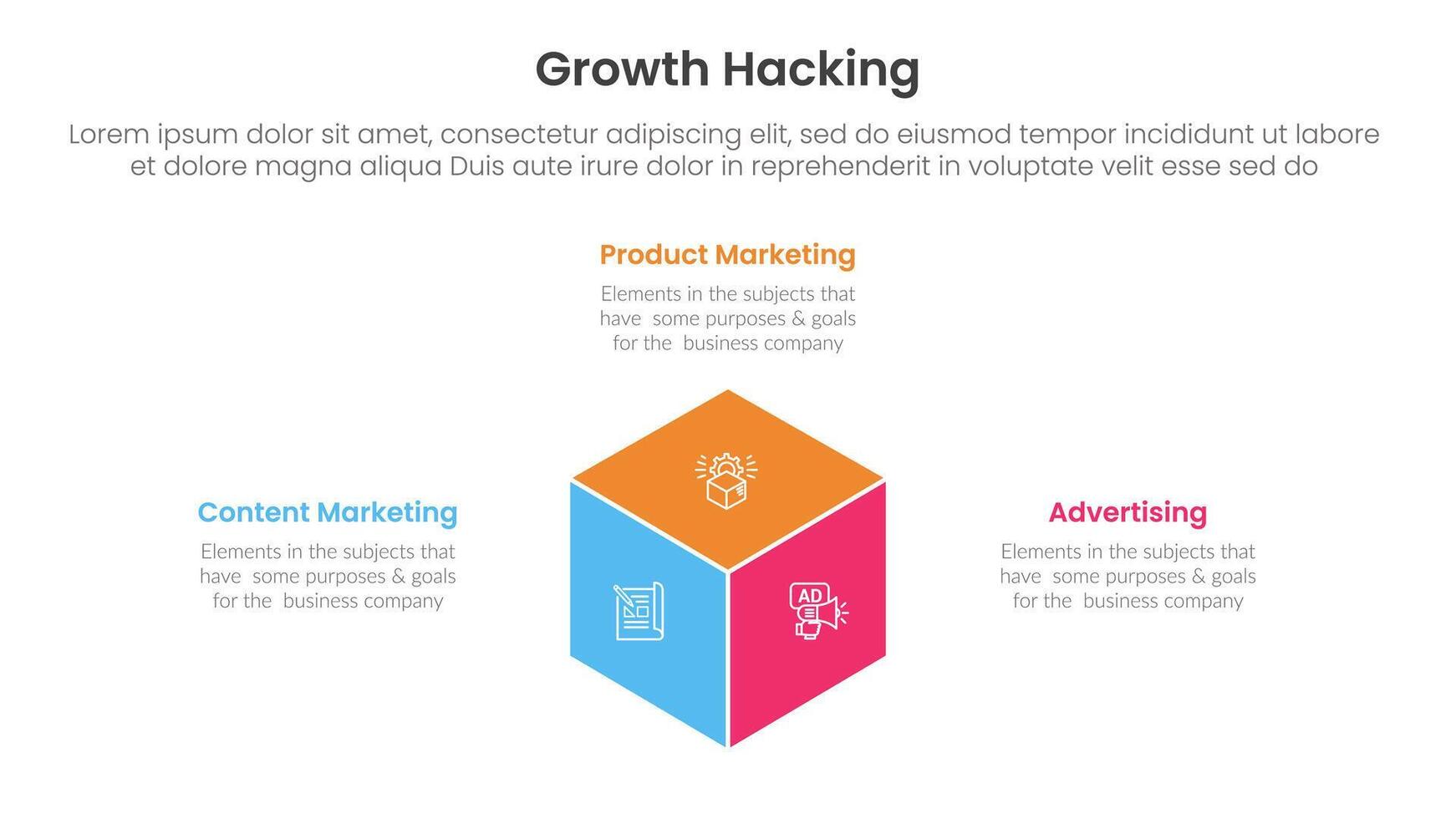 Growth Hacking

Lorem ipsum dolor sit amet, consectetur adipiscing elit, sed do eiusmod tempor incididunt ut labore et dolore magna aliqua Duis aute irure dolor in reprehenderit in voluptate velit esse sed do

Product Marketing

Elements in the subjects that have some purposes & goals for the business company

Content Marketing

Elements in the subjects that have some purposes & goals for the business company

AD

Advertising

Elements in the subjects that have some purposes & goals for the business company