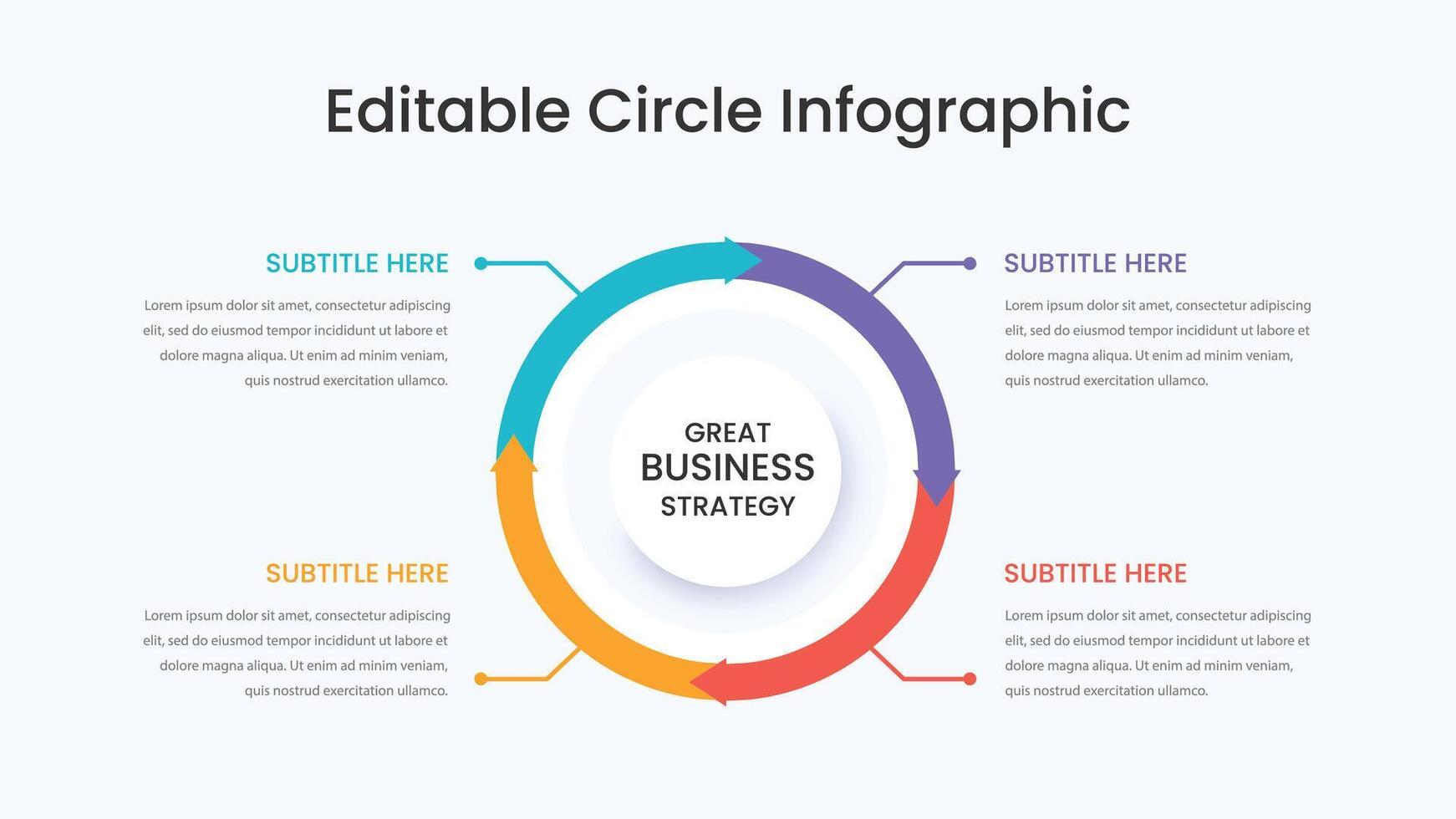 Editable Circle Infographic

SUBTITLE HERE

Lorem ipsum dolor sit amet, consectetur adipiscing elit, sed do eiusmod tempor incididunt ut labore et dolore magna aliqua. Ut enim ad minim veniam, quis nostrud exercitation ullamco.

SUBTITLE HERE

Lorem ipsum dolor sit amet, consectetur adipiscing elit, sed do eiusmod tempor incididunt ut labore et dolore magna aliqua. Ut enim ad minim veniam, quis nostrud exercitation ullamco.

GREAT
BUSINESS
STRATEGY

SUBTITLE HERE

Lorem ipsum dolor sit amet, consectetur adipiscing elit, sed do eiusmod tempor incididunt ut labore et dolore magna aliqua. Ut enim ad minim veniam, quis nostrud exercitation ullamco.

SUBTITLE HERE

Lorem ipsum dolor sit amet, consectetur adipiscing elit, sed do eiusmod tempor incididunt ut labore et dolore magna aliqua. Ut enim ad minim veniam, quis nostrud exercitation ullamco.