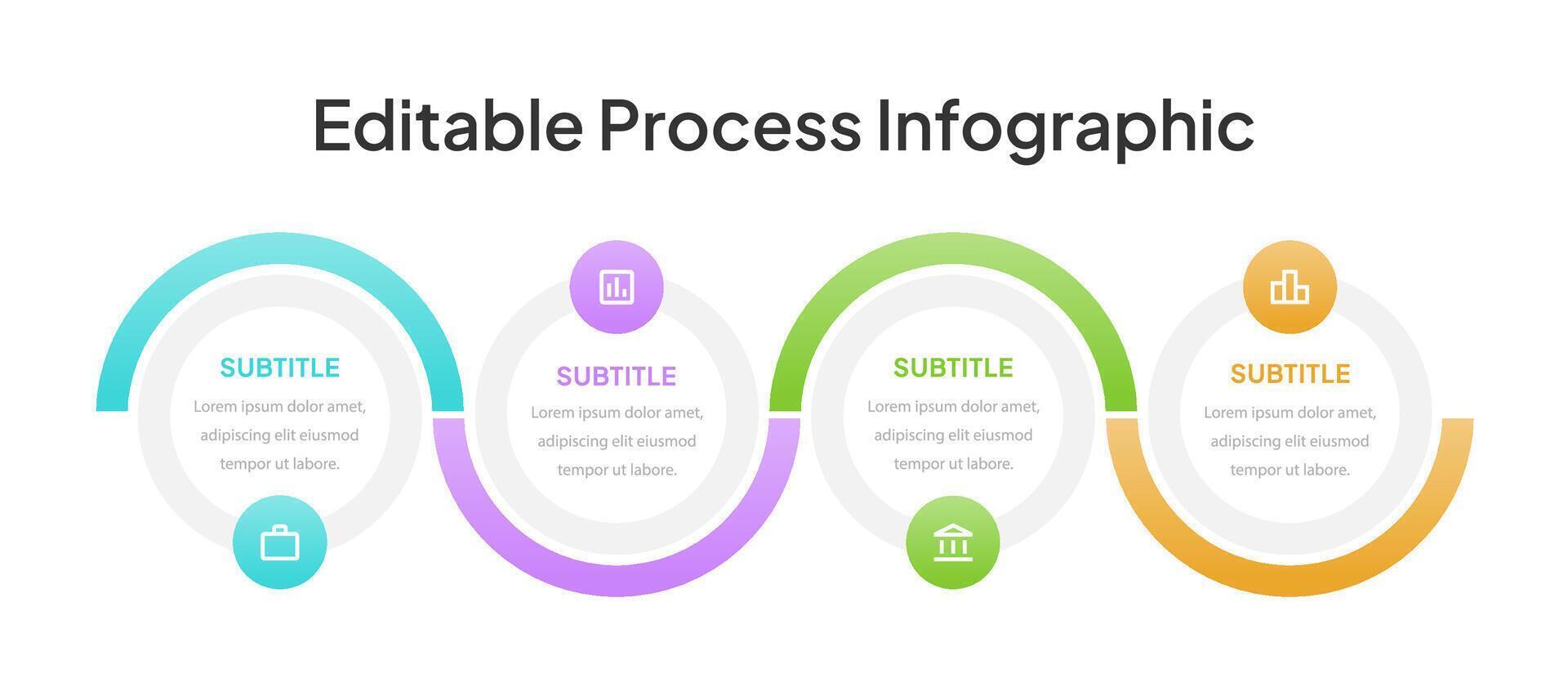 Editable Process Infographic

SUBTITLE
Lorem ipsum dolor amet, adipiscing elit eiusmod tempor ut labore.

SUBTITLE
Lorem ipsum dolor amet, adipiscing elit eiusmod tempor ut labore.

SUBTITLE
Lorem ipsum dolor amet, adipiscing elit eiusmod tempor ut labore.

SUBTITLE
Lorem ipsum dolor amet, adipiscing elit eiusmod tempor ut labore.