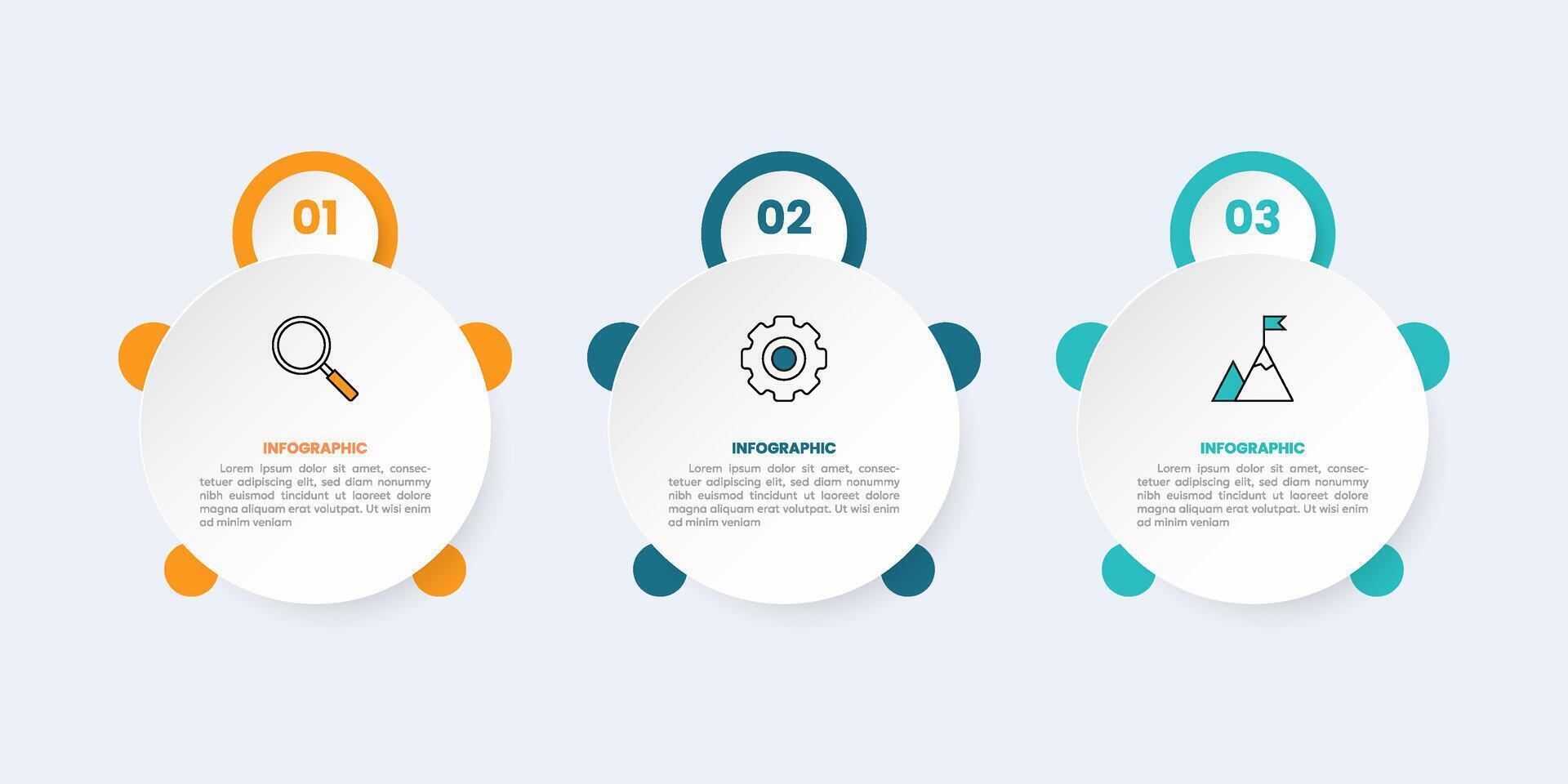 01

INFOGRAPHIC

Lorem ipsum dolor sit amet, consectetuer adipiscing elit, sed diam nonummy nibh euismod tincidunt ut laoreet dolore magna aliquam erat volutpat. Ut wisi enim ad minim veniam

02

INFOGRAPHIC

Lorem ipsum dolor sit amet, consectetuer adipiscing elit, sed diam nonummy nibh euismod tincidunt ut laoreet dolore magna aliquam erat volutpat. Ut wisi enim ad minim veniam

03

INFOGRAPHIC

Lorem ipsum dolor sit amet, consectetuer adipiscing elit, sed diam nonummy nibh euismod tincidunt ut laoreet dolore magna aliquam erat volutpat. Ut wisi enim ad minim veniam