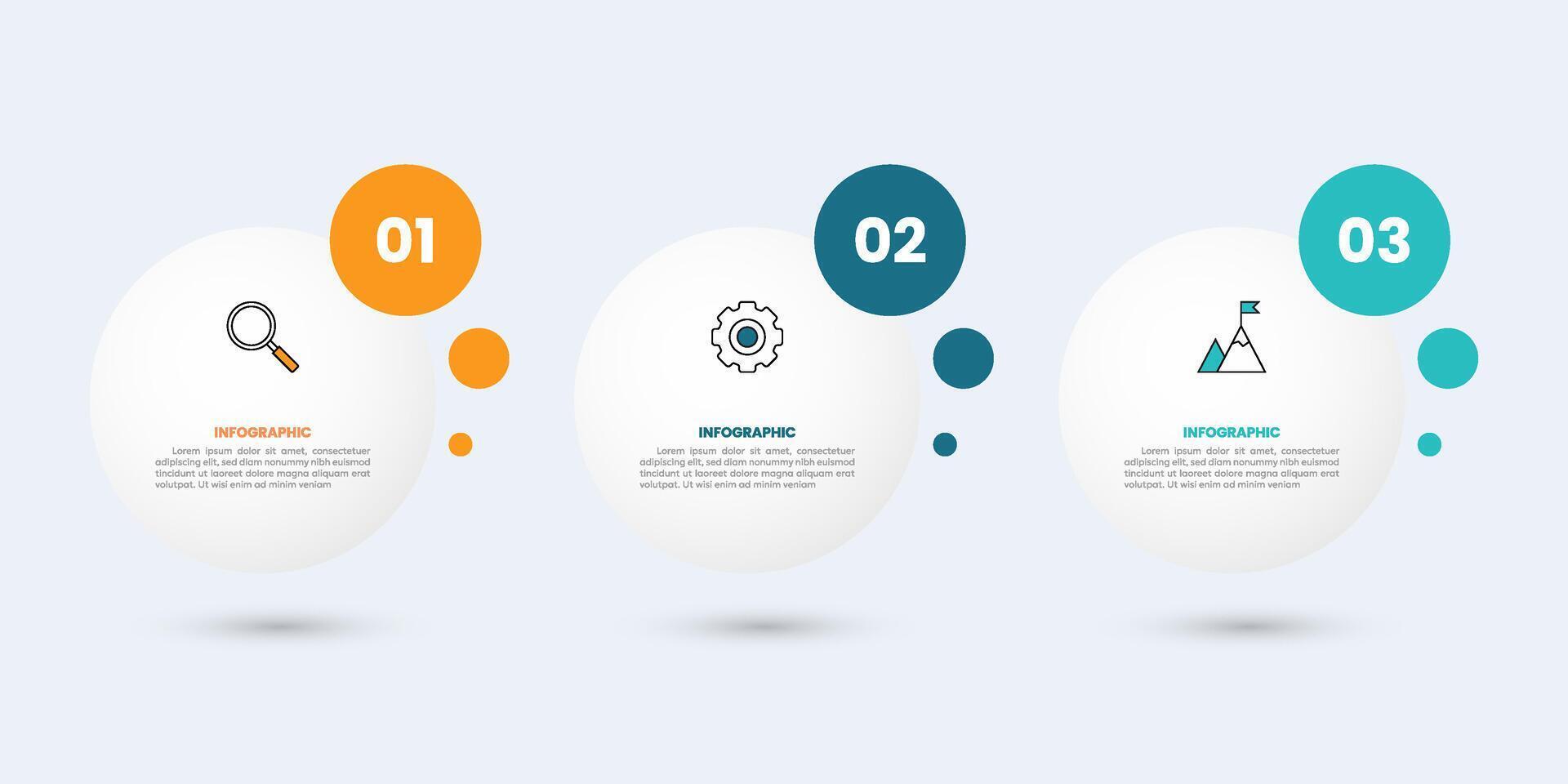 01

INFOGRAPHIC

Lorem ipsum dolor sit amet, consectetuer adipiscing elit, sed diam nonummy nibh euismod tincidunt ut laoreet dolore magna aliquam erat volutpat. Ut wisi enim ad minim veniam

02

INFOGRAPHIC

Lorem ipsum dolor sit amet, consectetuer adipiscing elit, sed diam nonummy nibh euismod tincidunt ut laoreet dolore magna aliquam erat volutpat. Ut wisi enim ad minim veniam

03

INFOGRAPHIC

Lorem ipsum dolor sit amet, consectetuer adipiscing elit, sed diam nonummy nibh euismod tincidunt ut laoreet dolore magna aliquam erat volutpat. Ut wisi enim ad minim veniam