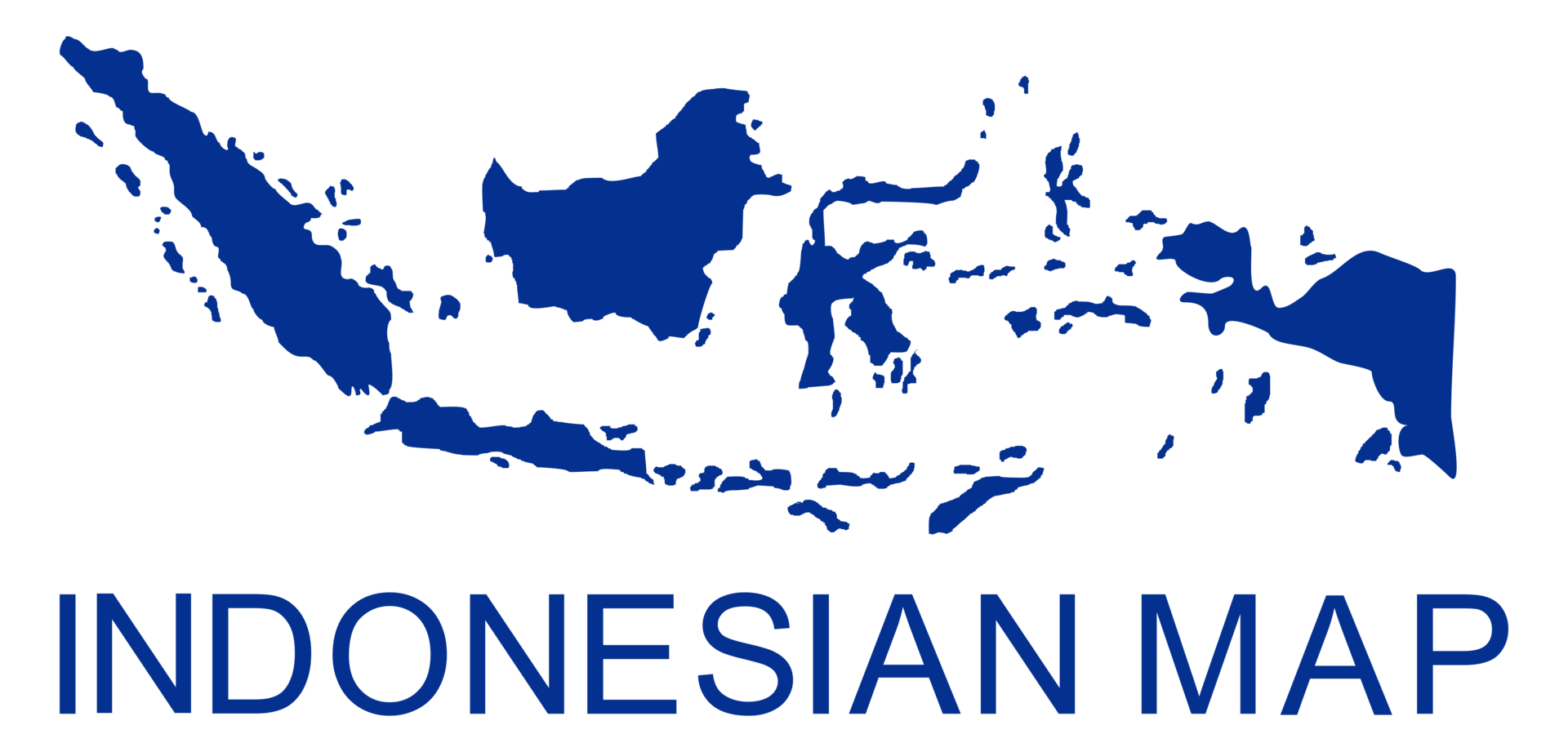 INDONESIAN MAP