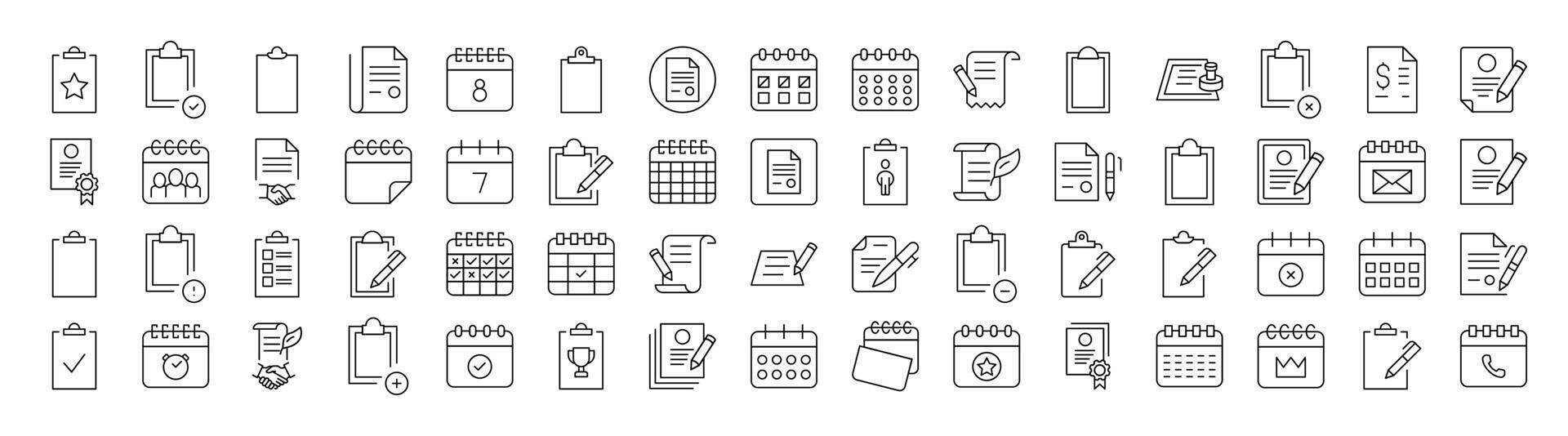 8

$

7