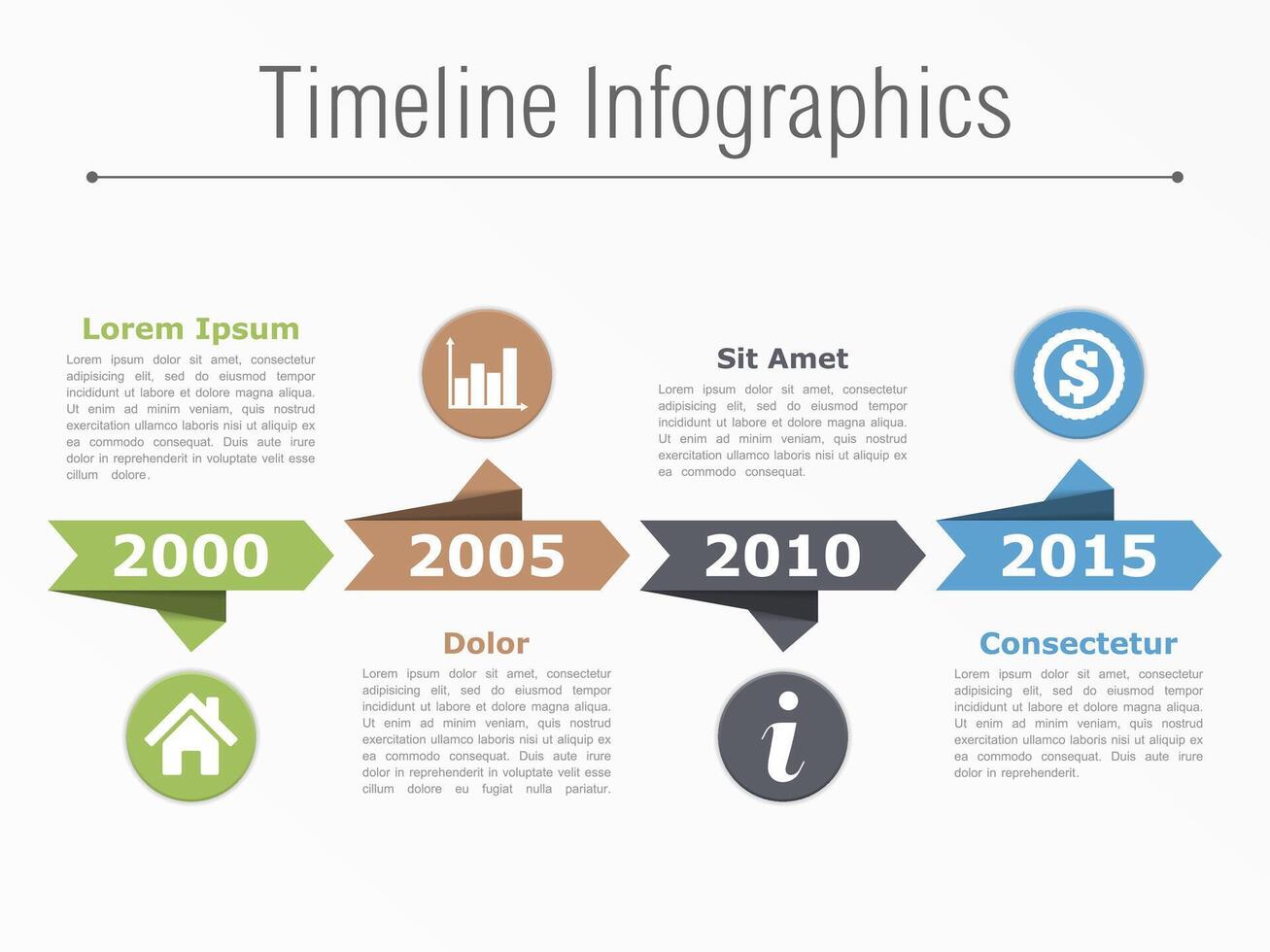 Timeline Infographics

Lorem Ipsum

Lorem ipsum dolor sit amet, consectetur adipisicing elit, sed do eiusmod tempor incididunt ut labore et dolore magna aliqua. Ut enim ad minim veniam, quis nostrud exercitation ullamco laboris nisi ut aliquip ex ea commodo consequat. Duis aute irure dolor in reprehenderit in voluptate velit esse cillum dolore.

Sit Amet

Lorem ipsum dolor sit amet, consectetur adipisicing elit, sed do eiusmod tempor incididunt ut labore et dolore magna aliqua. Ut enim ad minim veniam, quis nostrud exercitation ullamco laboris nisi ut aliquip ex ea commodo consequat.

2000

2005

2010

2015

Dolor

Lorem ipsum dolor sit amet, consectetur adipisicing elit, sed do eiusmod tempor incididunt ut labore et dolore magna aliqua. Ut enim ad minim veniam, quis nostrud exercitation ullamco laboris nisi ut aliquip ex ea commodo consequat. Duis aute irure dolor in reprehenderit in voluptate velit esse cillum dolore eu fugiat nulla pariatur.

Consectetur

Lorem ipsum dolor sit amet, consectetur adipisicing elit, sed do eiusmod tempor incididunt ut labore et dolore magna aliqua. Ut enim ad minim veniam, quis nostrud exercitation ullamco laboris nisi ut aliquip ex ea commodo consequat. Duis aute irure dolor in reprehenderit.