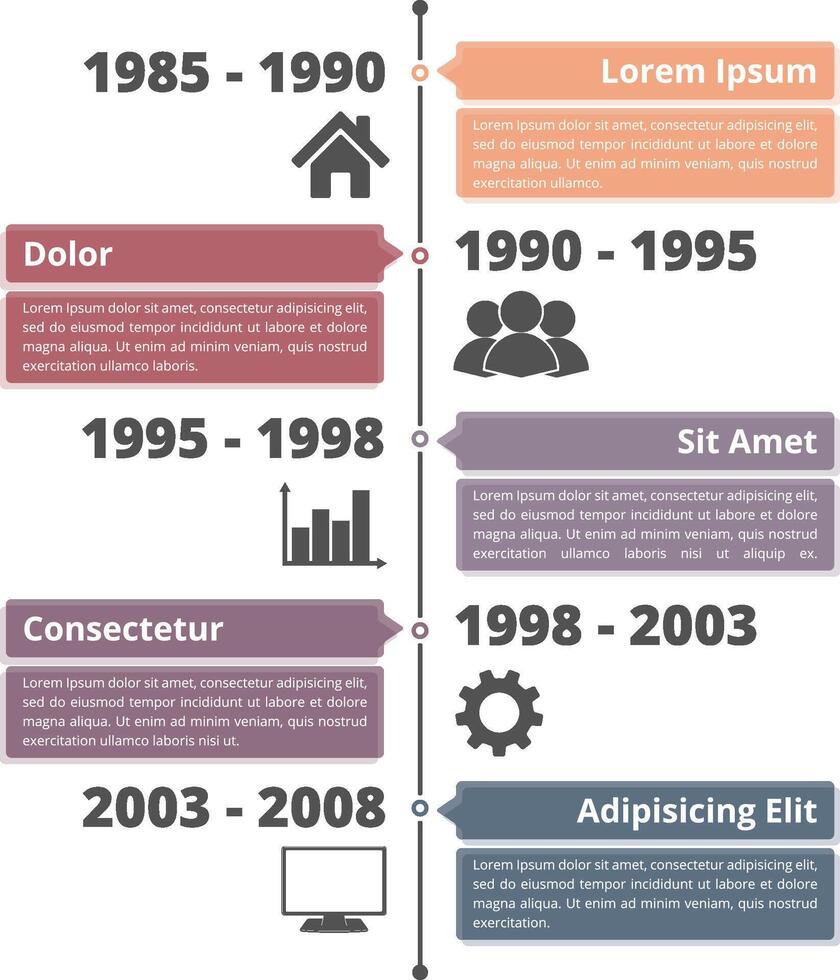 1985 - 1990

Lorem Ipsum

Lorem Ipsum dolor sit amet, consectetur adipisicing elit, sed do eiusmod tempor incididunt ut labore et dolore magna aliqua. Ut enim ad minim veniam, quis nostrud exercitation ullamco.

Dolor

Lorem Ipsum dolor sit amet, consectetur adipisicing elit, sed do eiusmod tempor incididunt ut labore et dolore magna aliqua. Ut enim ad minim veniam, quis nostrud exercitation ullamco laboris.

1990 - 1995

1995 - 1998

Sit Amet

Lorem Ipsum dolor sit amet, consectetur adipisicing elit, sed do eiusmod tempor incididunt ut labore et dolore magna aliqua. Ut enim ad minim veniam, quis nostrud exercitation ullamco laboris nisi ut aliquip ex.

Consectetur

Lorem Ipsum dolor sit amet, consectetur adipisicing elit, sed do eiusmod tempor incididunt ut labore et dolore magna aliqua. Ut enim ad minim veniam, quis nostrud exercitation ullamco laboris nisi ut.

1998 - 2003

2003 - 2008

Adipisicing Elit

Lorem Ipsum dolor sit amet, consectetur adipisicing elit, sed do eiusmod tempor incididunt ut labore et dolore magna aliqua. Ut enim ad minim veniam, quis nostrud exercitation.