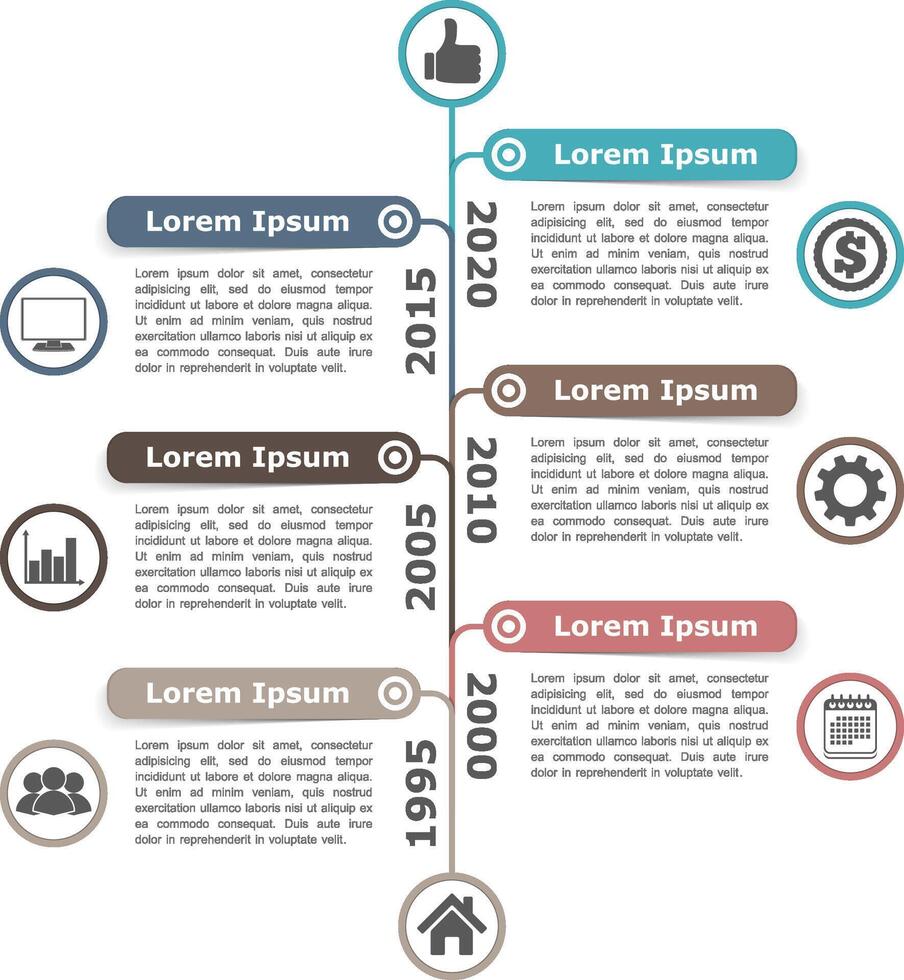 Lorem Ipsum

2020

Lorem ipsum dolor sit amet, consectetur adipisicing elit, sed do eiusmod tempor incididunt ut labore et dolore magna aliqua. Ut enim ad minim veniam, quis nostrud exercitation ullamco laboris nisi ut aliquip ex ea commodo consequat. Duis aute irure dolor in reprehenderit in voluptate velit.

Lorem Ipsum

2015

Lorem ipsum dolor sit amet, consectetur adipisicing elit, sed do eiusmod tempor incididunt ut labore et dolore magna aliqua. Ut enim ad minim veniam, quis nostrud exercitation ullamco laboris nisi ut aliquip ex ea commodo consequat. Duis aute irure dolor in reprehenderit in voluptate velit.

Lorem Ipsum

2010

Lorem ipsum dolor sit amet, consectetur adipisicing elit, sed do eiusmod tempor incididunt ut labore et dolore magna aliqua. Ut enim ad minim veniam, quis nostrud exercitation ullamco laboris nisi ut aliquip ex ea commodo consequat. Duis aute irure dolor in reprehenderit in voluptate velit.

Lorem Ipsum

2005

Lorem ipsum dolor sit amet, consectetur adipisicing elit, sed do eiusmod tempor incididunt ut labore et dolore magna aliqua. Ut enim ad minim veniam, quis nostrud exercitation ullamco laboris nisi ut aliquip ex ea commodo consequat. Duis aute irure dolor in reprehenderit in voluptate velit.

Lorem Ipsum

2000

Lorem ipsum dolor sit amet, consectetur adipisicing elit, sed do eiusmod tempor incididunt ut labore et dolore magna aliqua. Ut enim ad minim veniam, quis nostrud exercitation ullamco laboris nisi ut aliquip ex ea commodo consequat. Duis aute irure dolor in reprehenderit in voluptate velit.

Lorem Ipsum

1995

Lorem ipsum dolor sit amet, consectetur adipisicing elit, sed do eiusmod tempor incididunt ut labore et dolore magna aliqua. Ut enim ad minim veniam, quis nostrud exercitation ullamco laboris nisi ut aliquip ex ea commodo consequat. Duis aute irure dolor in reprehenderit in voluptate velit.