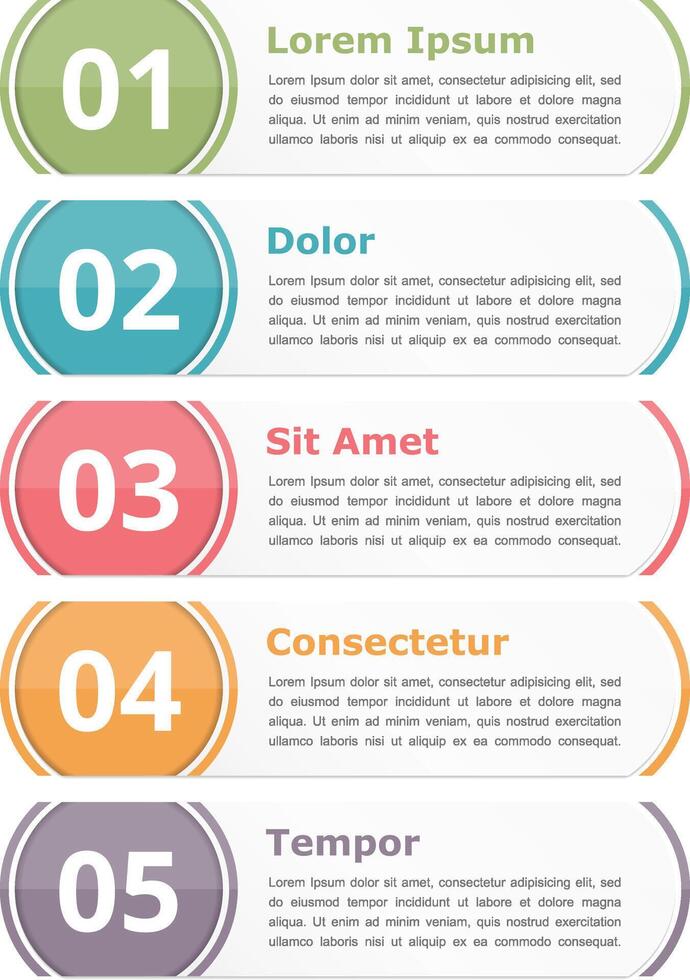 01

Lorem Ipsum

Lorem Ipsum dolor sit amet, consectetur adipisicing elit, sed do eiusmod tempor incididunt ut labore et dolore magna aliqua. Ut enim ad minim veniam, quis nostrud exercitation ullamco laboris nisi ut aliquip ex ea commodo consequat.

02

Dolor

Lorem Ipsum dolor sit amet, consectetur adipisicing elit, sed do eiusmod tempor incididunt ut labore et dolore magna aliqua. Ut enim ad minim veniam, quis nostrud exercitation ullamco laboris nisi ut aliquip ex ea commodo consequat.

03

Sit Amet

Lorem Ipsum dolor sit amet, consectetur adipisicing elit, sed do eiusmod tempor incididunt ut labore et dolore magna aliqua. Ut enim ad minim veniam, quis nostrud exercitation ullamco laboris nisi ut aliquip ex ea commodo consequat.

04

Consectetur

Lorem Ipsum dolor sit amet, consectetur adipisicing elit, sed do eiusmod tempor incididunt ut labore et dolore magna aliqua. Ut enim ad minim veniam, quis nostrud exercitation ullamco laboris nisi ut aliquip ex ea commodo consequat.

05

Tempor

Lorem Ipsum dolor sit amet, consectetur adipisicing elit, sed do eiusmod tempor incididunt ut labore et dolore magna aliqua. Ut enim ad minim veniam, quis nostrud exercitation ullamco laboris nisi ut aliquip ex ea commodo consequat.