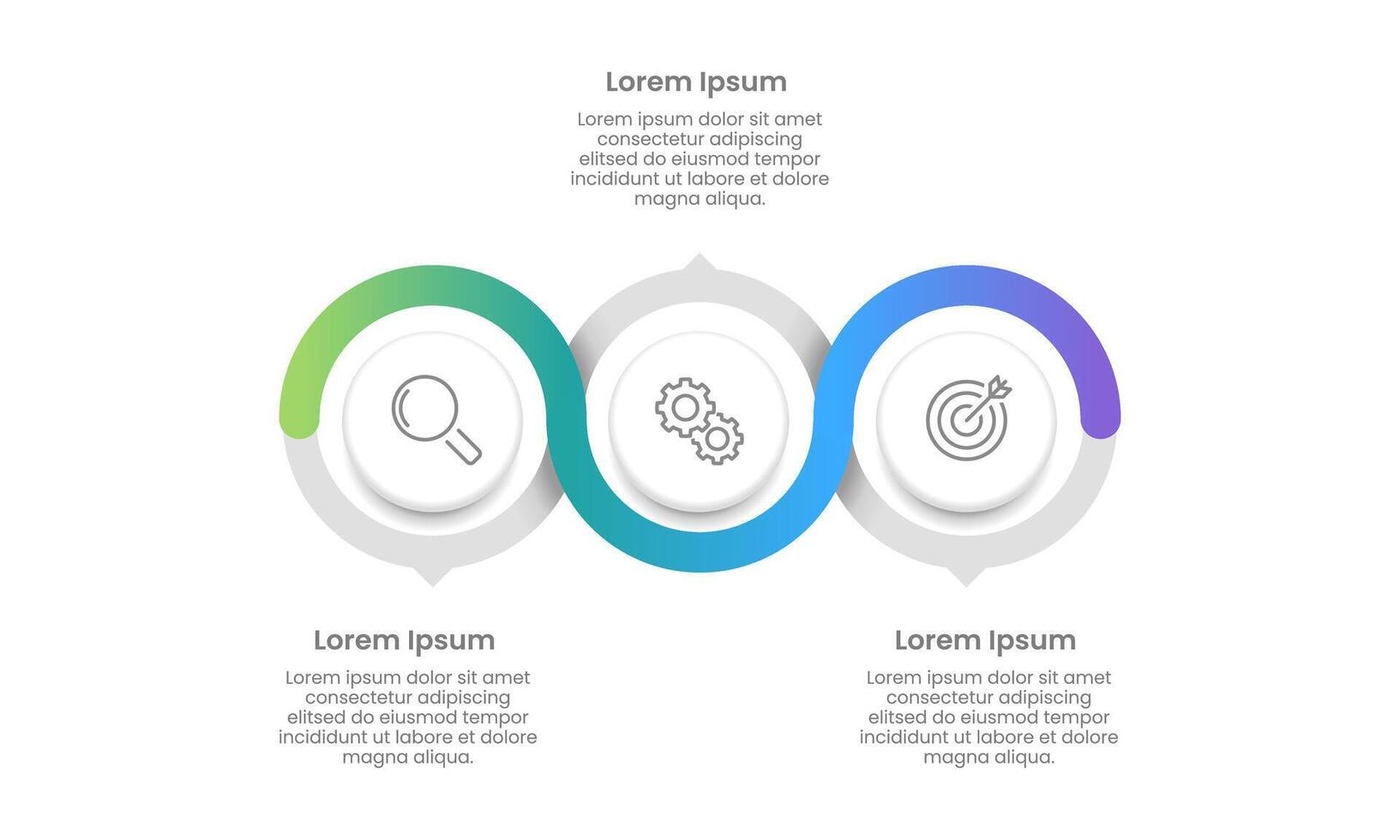 Lorem Ipsum

Lorem ipsum dolor sit amet consectetur adipiscing elitsed do eiusmod tempor incididunt ut labore et dolore magna aliqua.

Lorem Ipsum

Lorem ipsum dolor sit amet consectetur adipiscing elitsed do eiusmod tempor incididunt ut labore et dolore magna aliqua.

Lorem Ipsum

Lorem ipsum dolor sit amet consectetur adipiscing elitsed do eiusmod tempor incididunt ut labore et dolore magna aliqua.