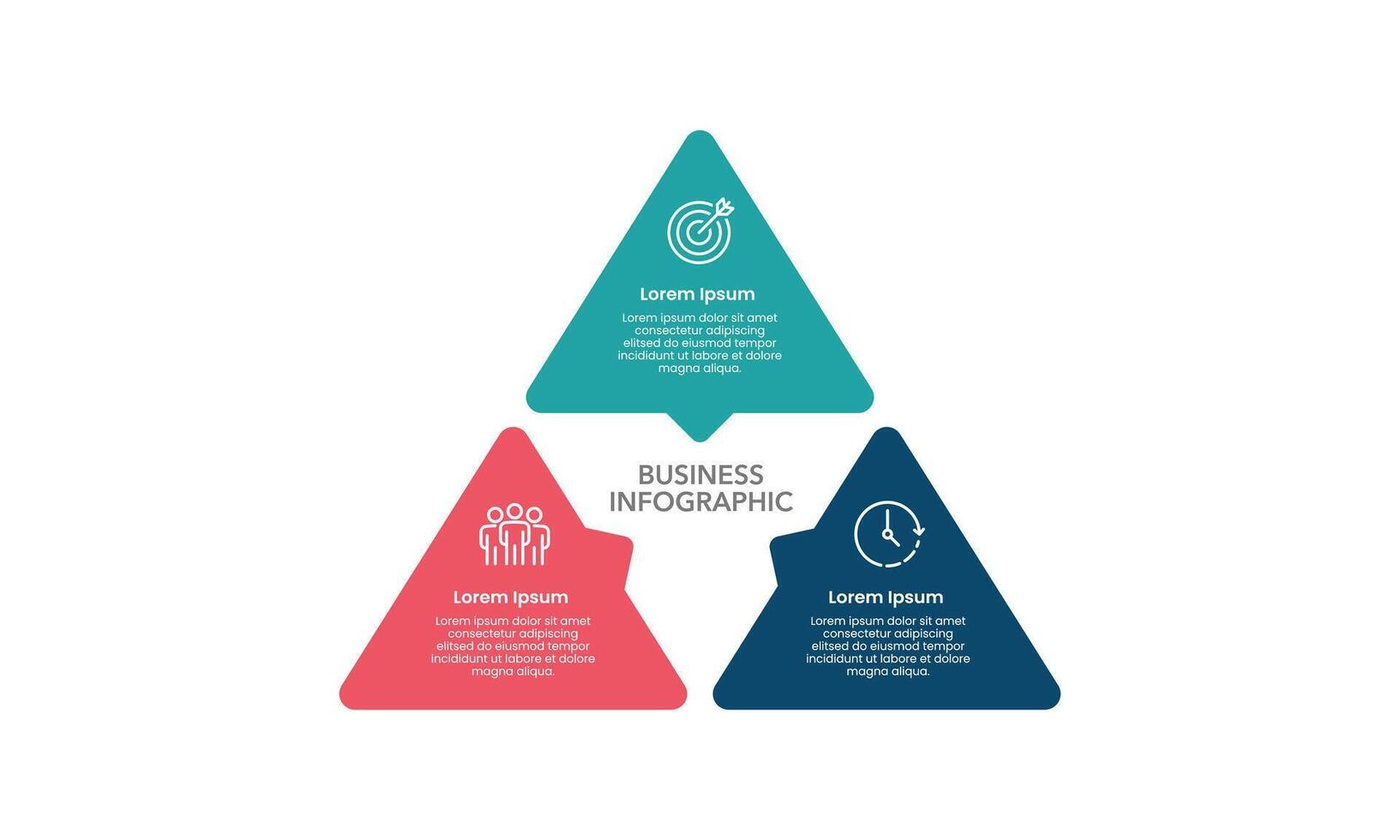 Lorem Ipsum

Lorem ipsum dolor sit amet consectetur adipiscing elitsed do eiusmod tempor incididunt ut labore et dolore magna aliqua.

BUSINESS INFOGRAPHIC

Lorem Ipsum

Lorem ipsum dolor sit amet consectetur adipiscing elitsed do eiusmod tempor incididunt ut labore et dolore magna aliqua.

Lorem Ipsum

Lorem ipsum dolor sit amet consectetur adipiscing elitsed do eiusmod tempor incididunt ut labore et dolore magna aliqua.