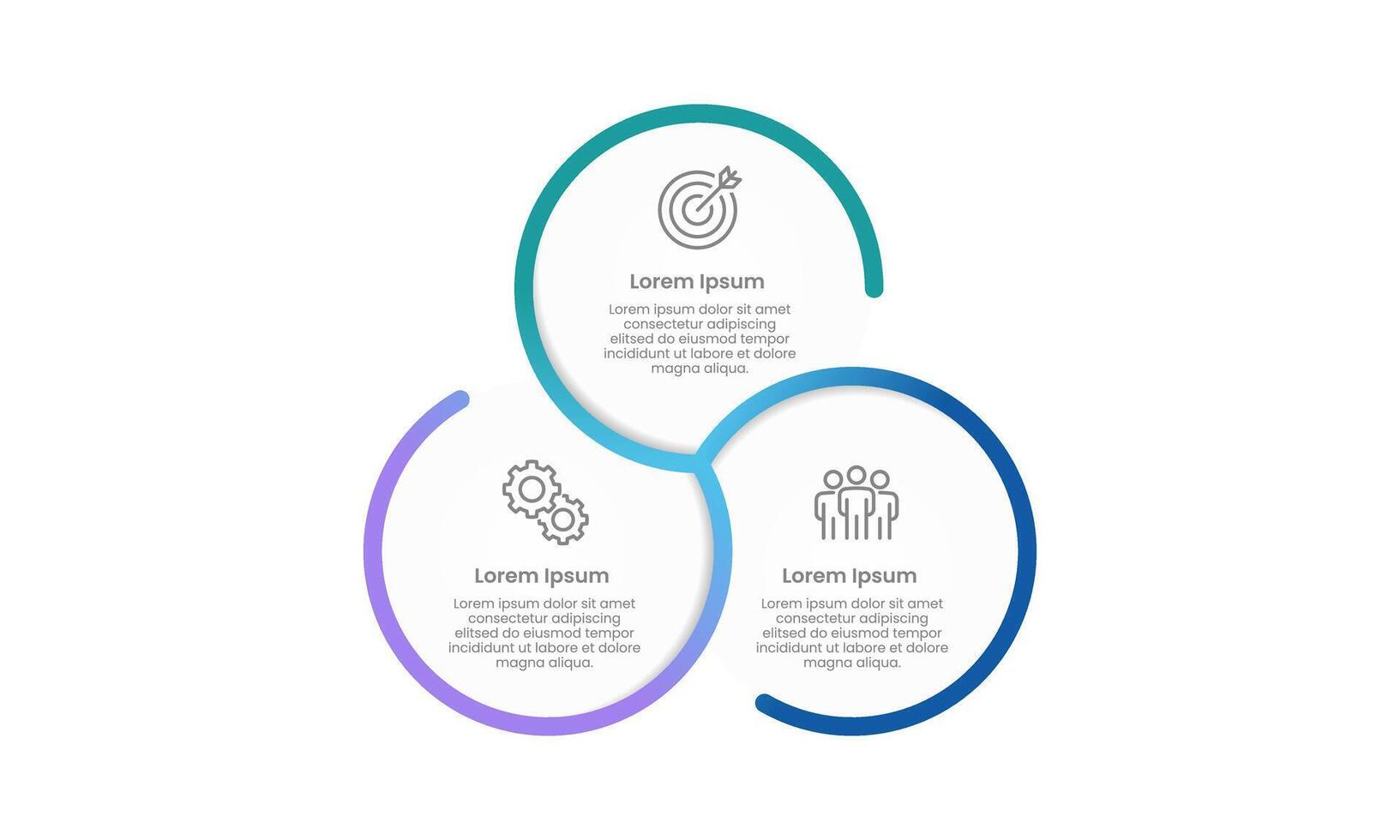 Lorem Ipsum

Lorem ipsum dolor sit amet consectetur adipiscing elitsed do eiusmod tempor incididunt ut labore et dolore magna aliqua.

Lorem Ipsum

Lorem ipsum dolor sit amet consectetur adipiscing elitsed do eiusmod tempor incididunt ut labore et dolore magna aliqua.

Lorem Ipsum

Lorem ipsum dolor sit amet consectetur adipiscing elitsed do eiusmod tempor incididunt ut labore et dolore magna aliqua.