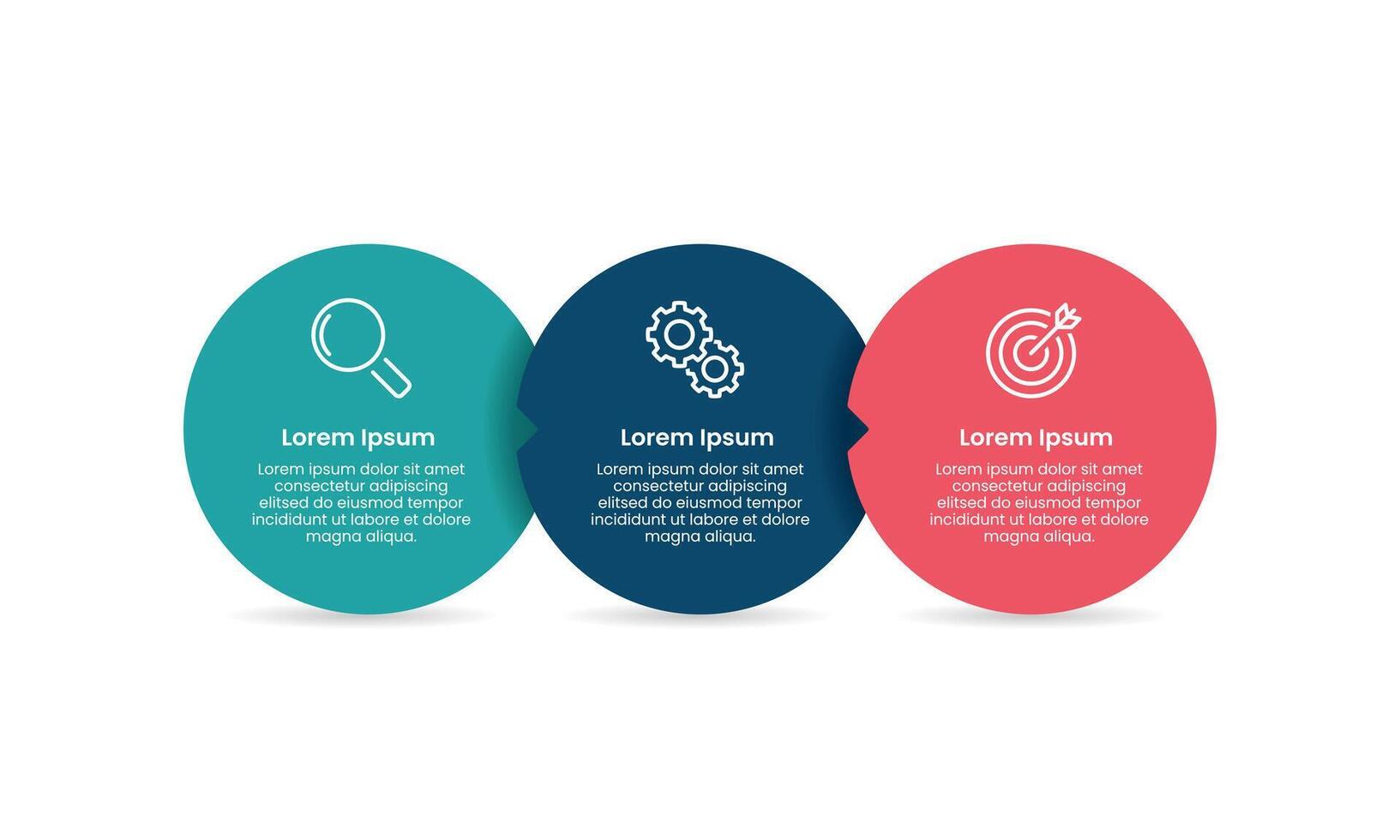 Lorem Ipsum

Lorem ipsum dolor sit amet consectetur adipiscing elitsed do eiusmod tempor incididunt ut labore et dolore magna aliqua.

Lorem Ipsum

Lorem ipsum dolor sit amet consectetur adipiscing elitsed do eiusmod tempor incididunt ut labore et dolore magna aliqua.

Lorem Ipsum

Lorem ipsum dolor sit amet consectetur adipiscing elitsed do eiusmod tempor incididunt ut labore et dolore magna aliqua.