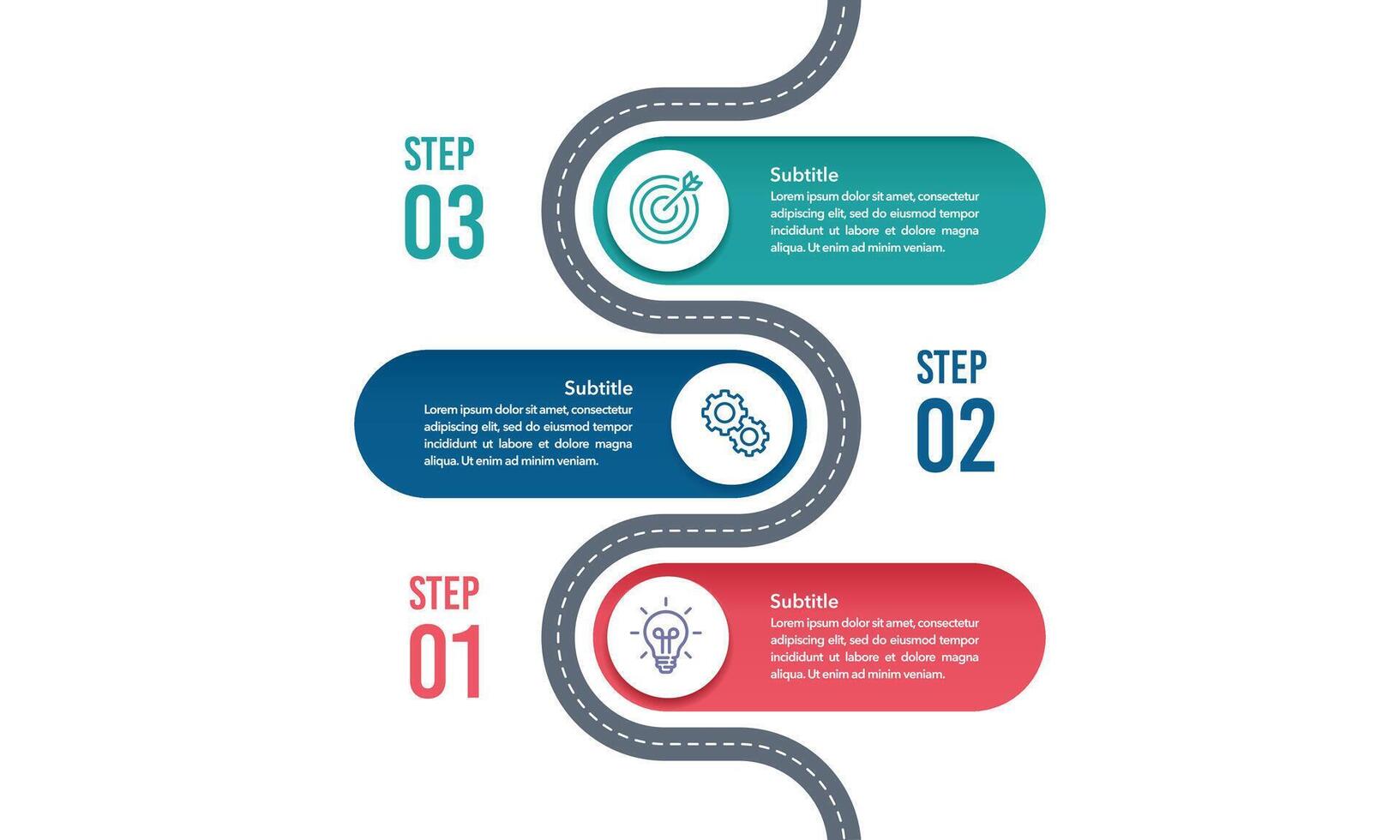 STEP
03

Subtitle
Lorem ipsum dolor sit amet, consectetur adipiscing elit, sed do eiusmod tempor incididunt ut labore et dolore magna aliqua. Ut enim ad minim veniam.

Subtitle
Lorem ipsum dolor sit amet, consectetur adipiscing elit, sed do eiusmod tempor incididunt ut labore et dolore magna aliqua. Ut enim ad minim veniam.

STEP
02

STEP
01

Subtitle
Lorem ipsum dolor sit amet, consectetur adipiscing elit, sed do eiusmod tempor incididunt ut labore et dolore magna aliqua. Ut enim ad minim veniam.