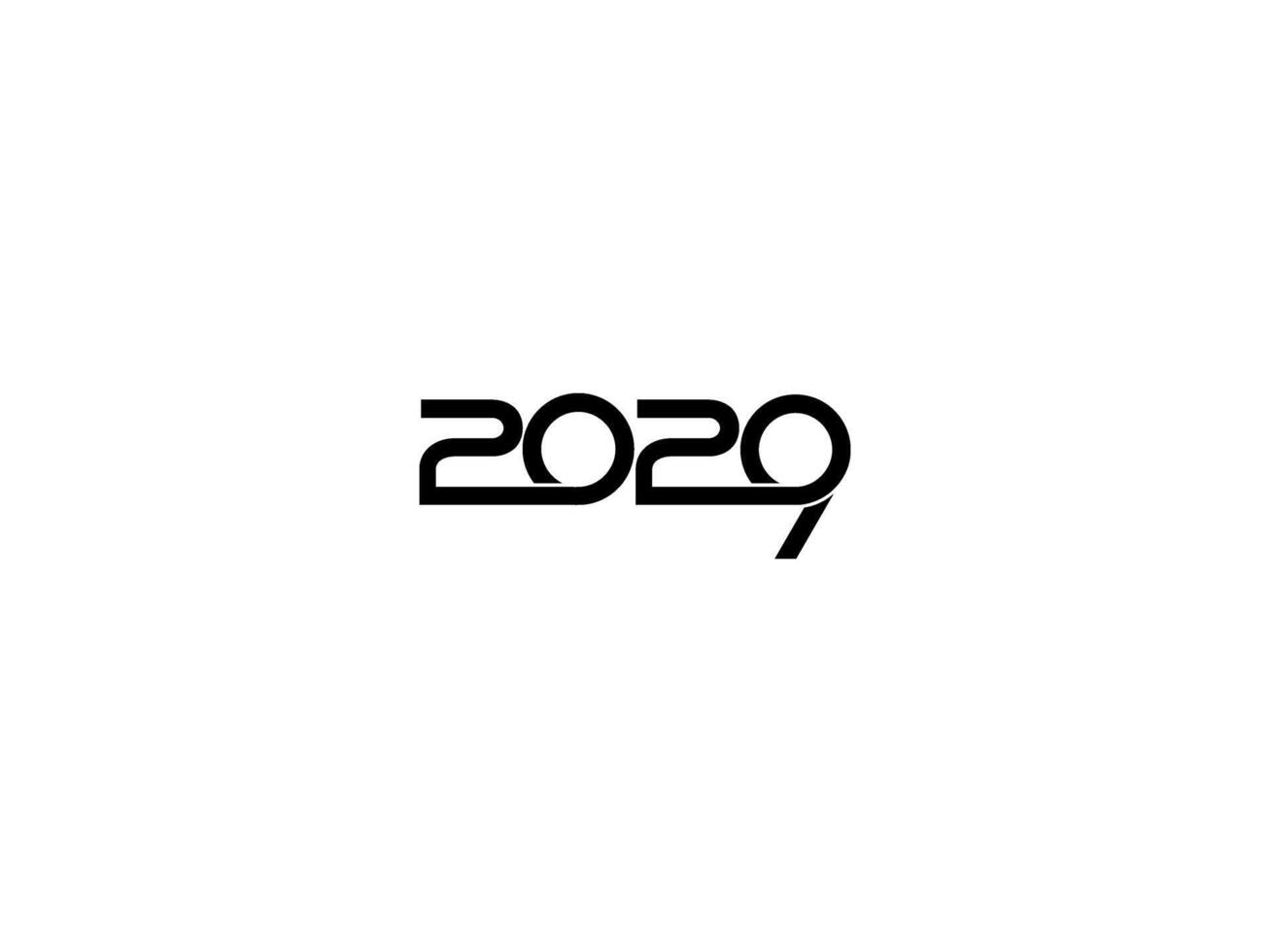 2029