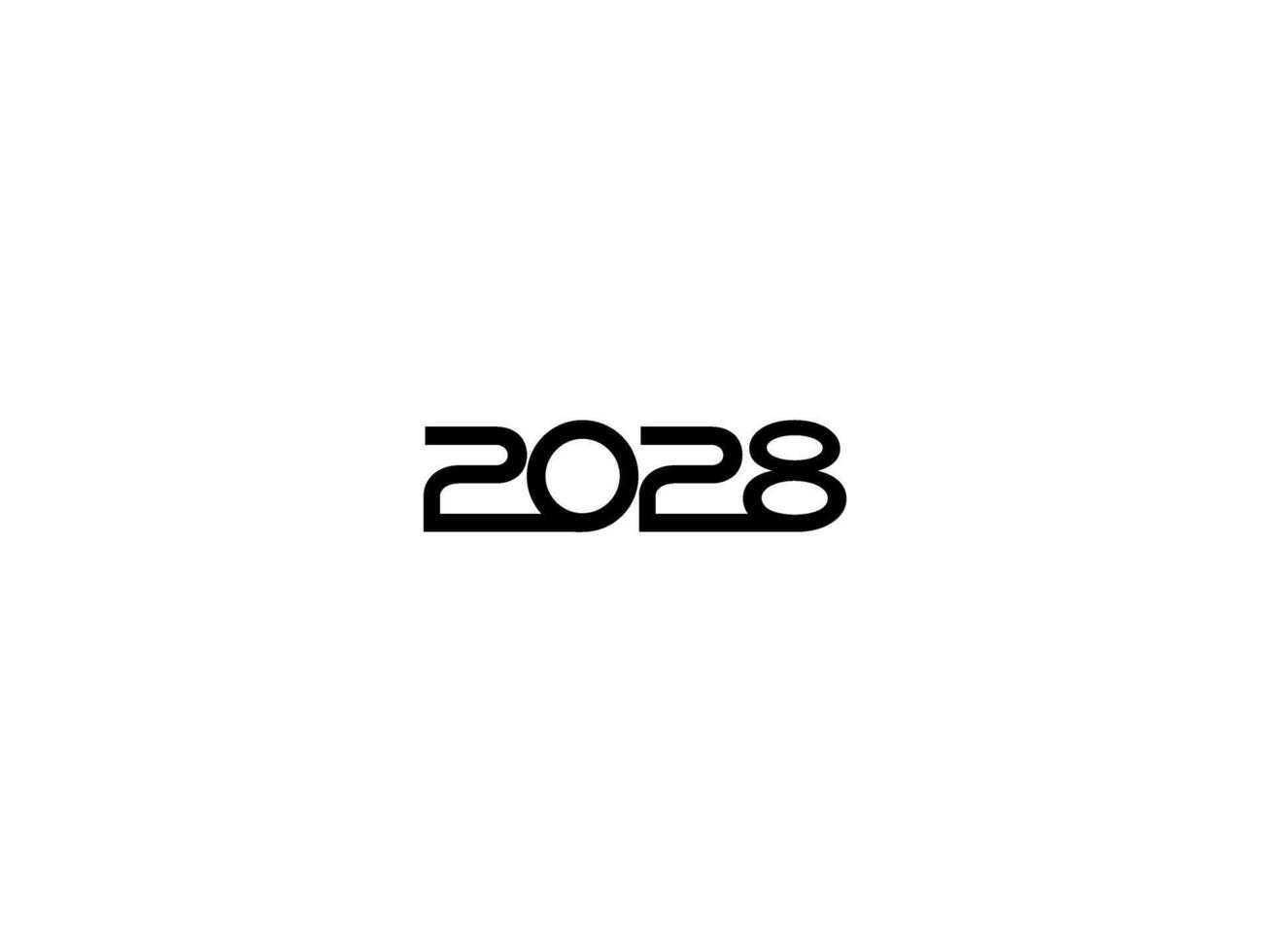 2028