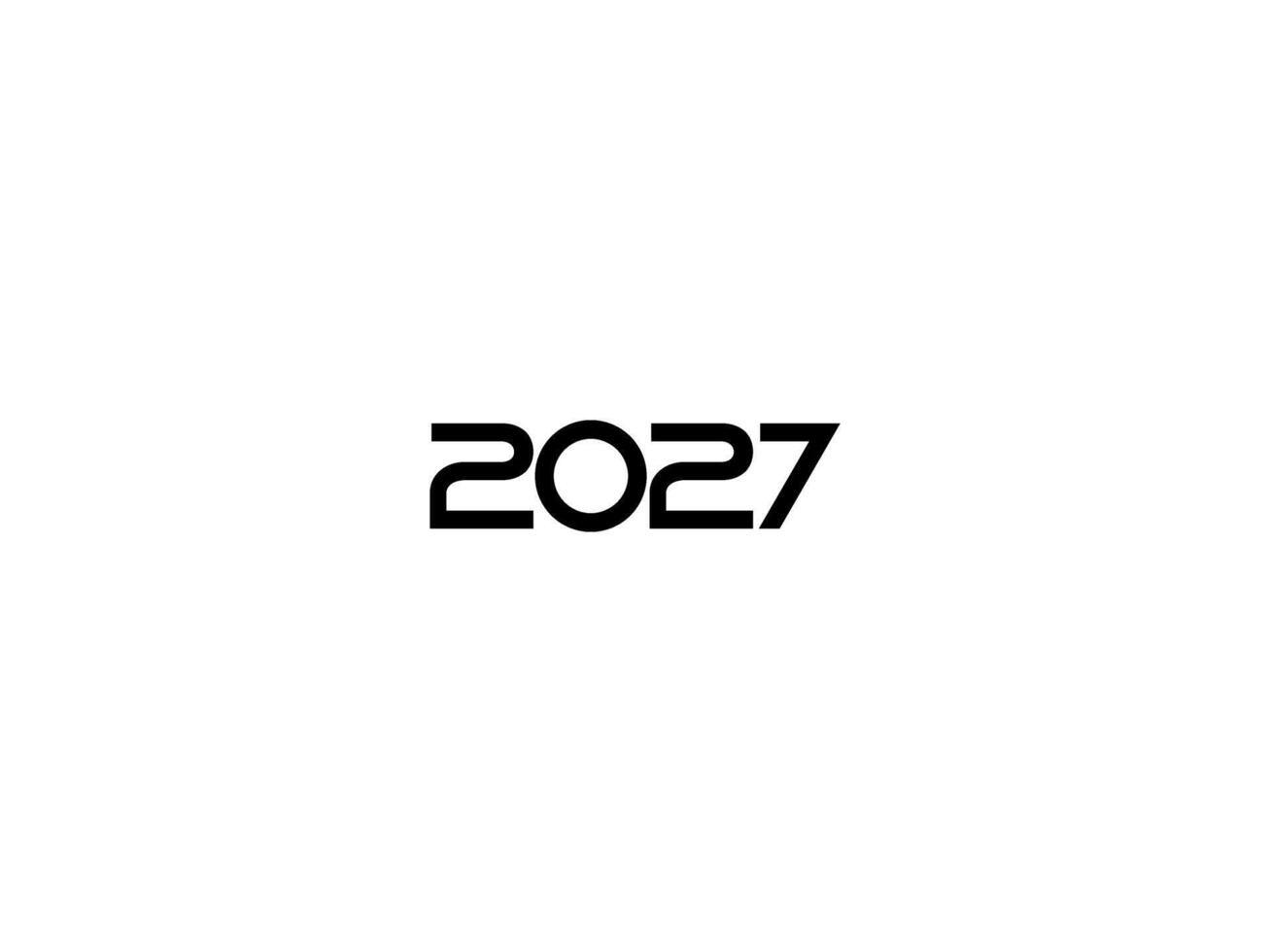 2027