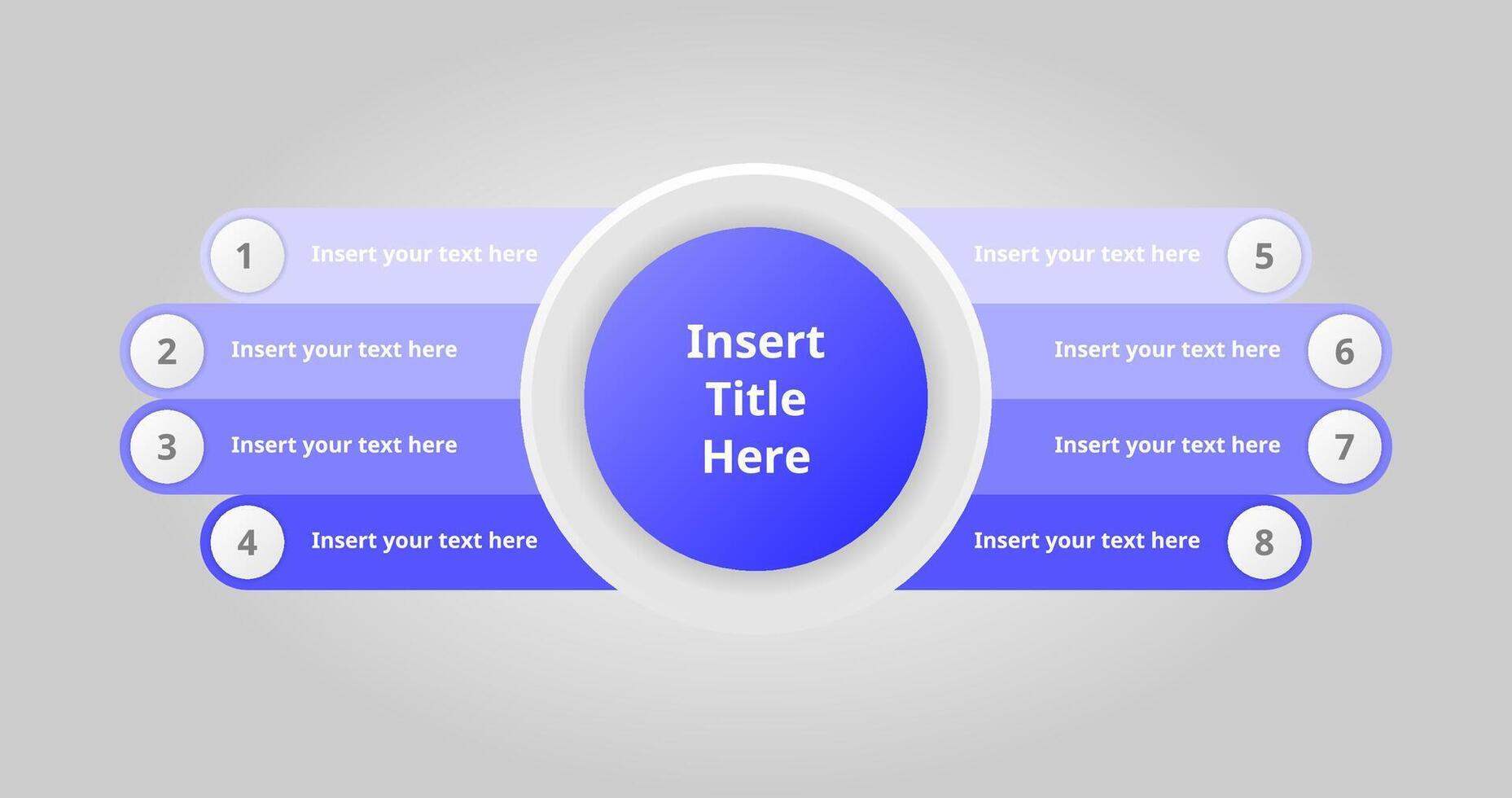 1 Insert your text here

2 Insert your text here

3 Insert your text here

4 Insert your text here

Insert Title Here

Insert your text here 5

Insert your text here 6

Insert your text here 7

Insert your text here 8