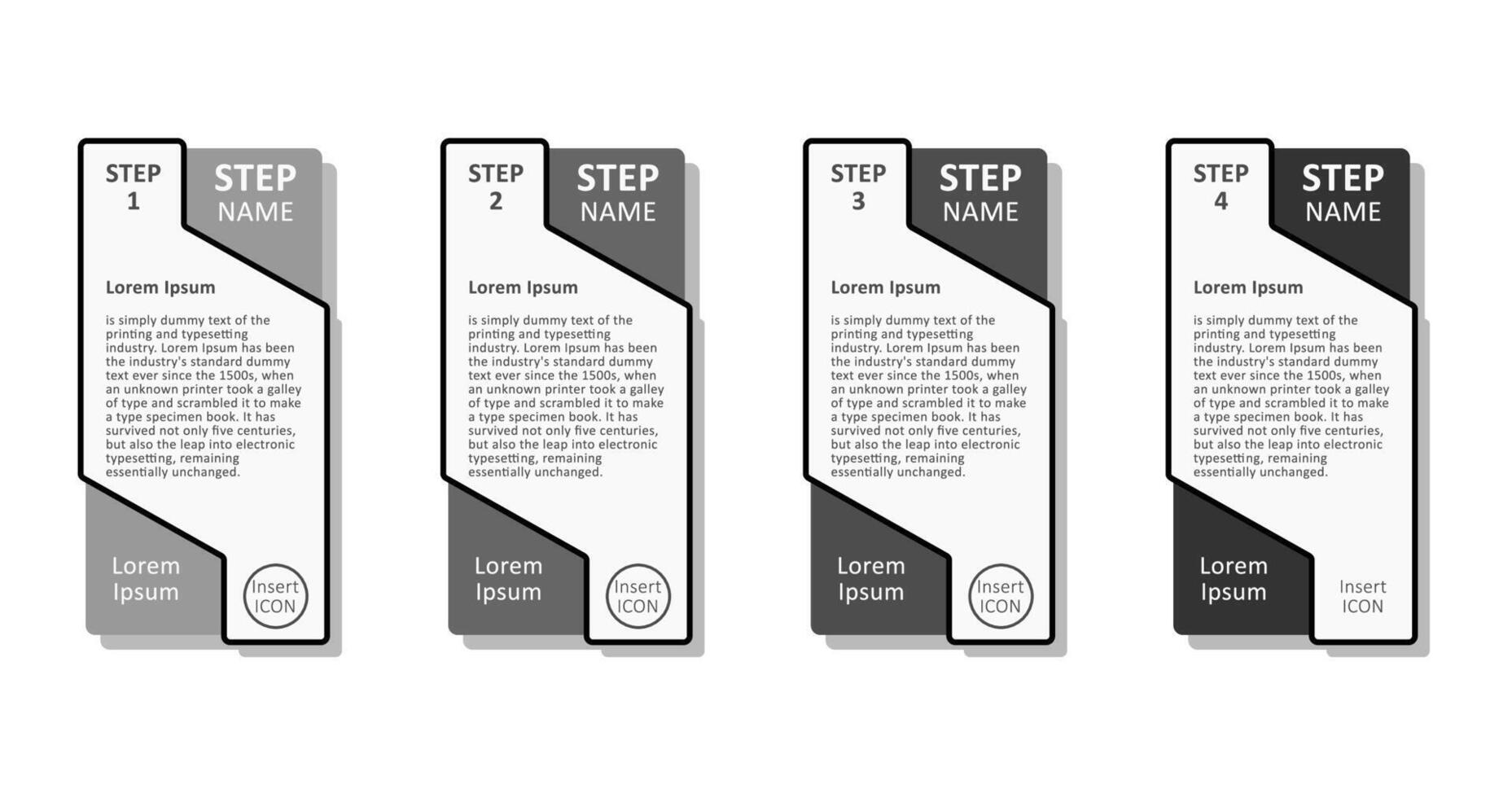 STEP 1

STEP NAME

Lorem Ipsum

is simply dummy text of the printing and typesetting industry. Lorem Ipsum has been the industry's standard dummy text ever since the 1500s, when an unknown printer took a galley of type and scrambled it to make a type specimen book. It has survived not only five centuries, but also the leap into electronic typesetting, remaining essentially unchanged.

Lorem Ipsum

Insert ICON

STEP 2

STEP NAME

Lorem Ipsum

is simply dummy text of the printing and typesetting industry. Lorem Ipsum has been the industry's standard dummy text ever since the 1500s, when an unknown printer took a galley of type and scrambled it to make a type specimen book. It has survived not only five centuries, but also the leap into electronic typesetting, remaining essentially unchanged.

Lorem Ipsum

Insert ICON

STEP 3

STEP NAME

Lorem Ipsum

is simply dummy text of the printing and typesetting industry. Lorem Ipsum has been the industry's standard dummy text ever since the 1500s, when an unknown printer took a galley of type and scrambled it to make a type specimen book. It has survived not only five centuries, but also the leap into electronic typesetting, remaining essentially unchanged.

Lorem Ipsum

Insert ICON

STEP 4

STEP NAME

Lorem Ipsum

is simply dummy text of the printing and typesetting industry. Lorem Ipsum has been the industry's standard dummy text ever since the 1500s, when an unknown printer took a galley of type and scrambled it to make a type specimen book. It has survived not only five centuries, but also the leap into electronic typesetting, remaining essentially unchanged.

Lorem Ipsum

Insert ICON