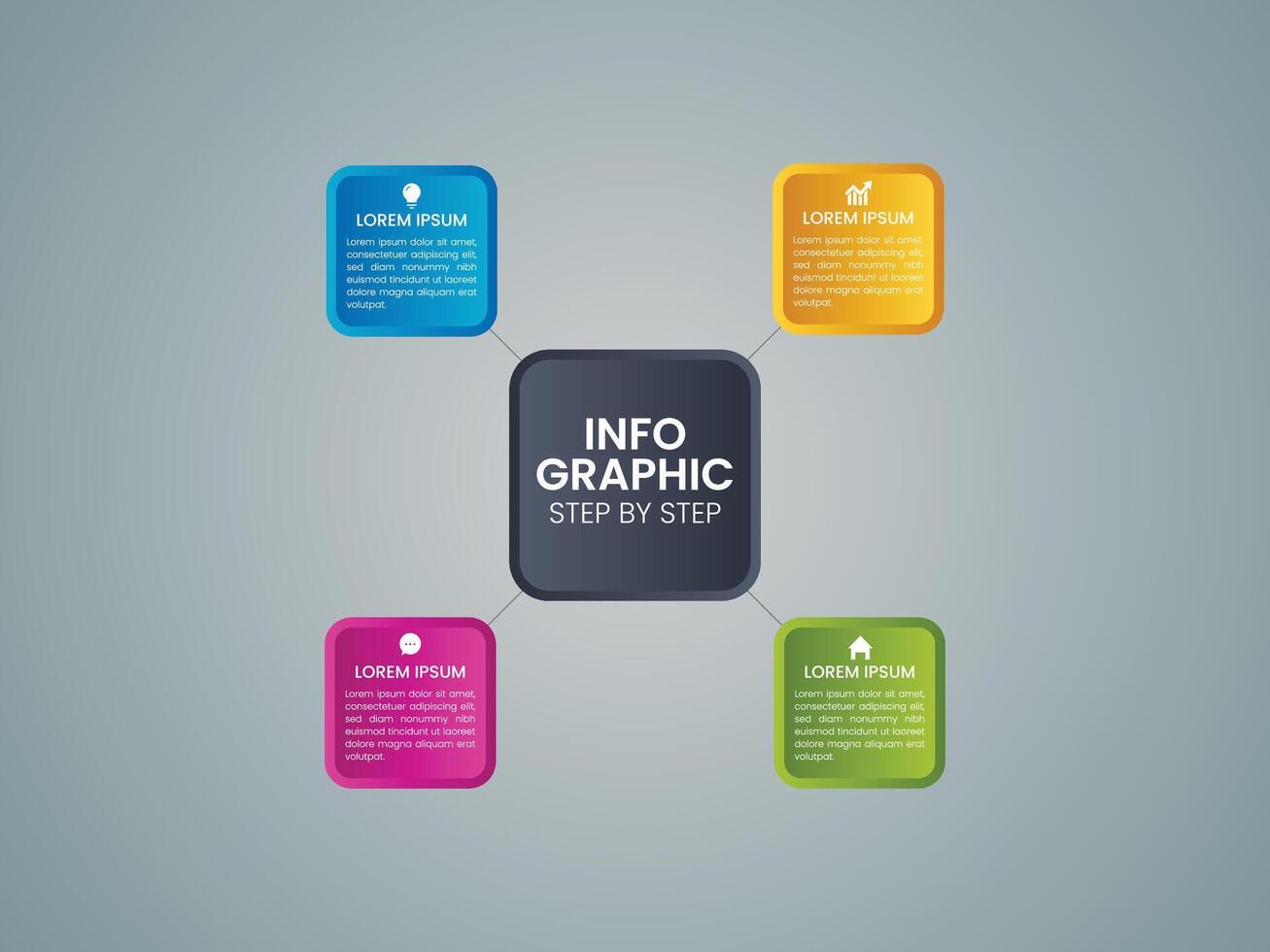 LOREM IPSUM
Lorem ipsum dolor sit amet, consectetuer adipiscing elit, sed diam nonummy nibh euismod tincidunt ut laoreet dolore magna aliquam erat volutpat.

LOREM IPSUM
Lorem ipsum dolor sit amet, consectetuer adipiscing elit, sed diam nonummy nibh euismod tincidunt ut laoreet dolore magna aliquam erat volutpat.

INFO
GRAPHIC
STEP BY STEP

LOREM IPSUM
Lorem ipsum dolor sit amet, consectetuer adipiscing elit, sed diam nonummy nibh euismod tincidunt ut laoreet dolore magna aliquam erat volutpat.

LOREM IPSUM
Lorem ipsum dolor sit amet, consectetuer adipiscing elit, sed diam nonummy nibh euismod tincidunt ut laoreet dolore magna aliquam erat volutpat.