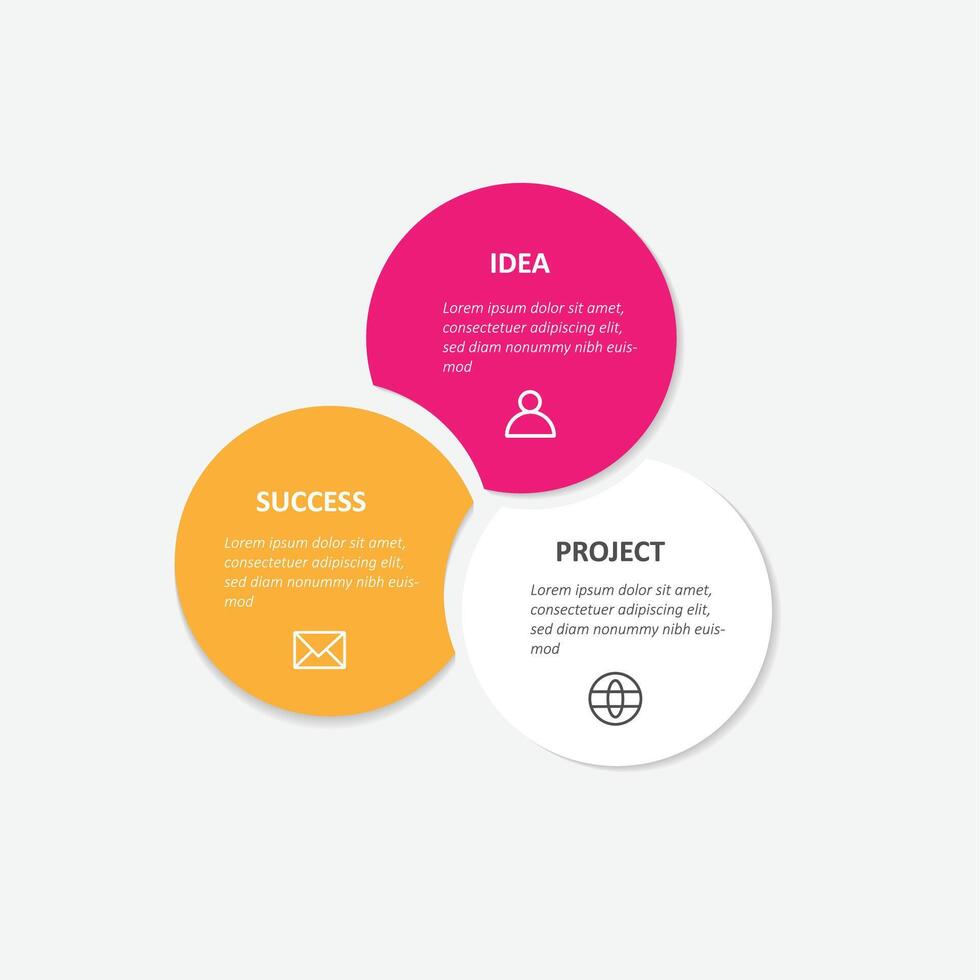 IDEA

Lorem ipsum dolor sit amet, consectetuer adipiscing elit, sed diam nonummy nibh euismod

SUCCESS

Lorem ipsum dolor sit amet, consectetuer adipiscing elit, sed diam nonummy nibh euismod

PROJECT

Lorem ipsum dolor sit amet, consectetuer adipiscing elit, sed diam nonummy nibh euismod