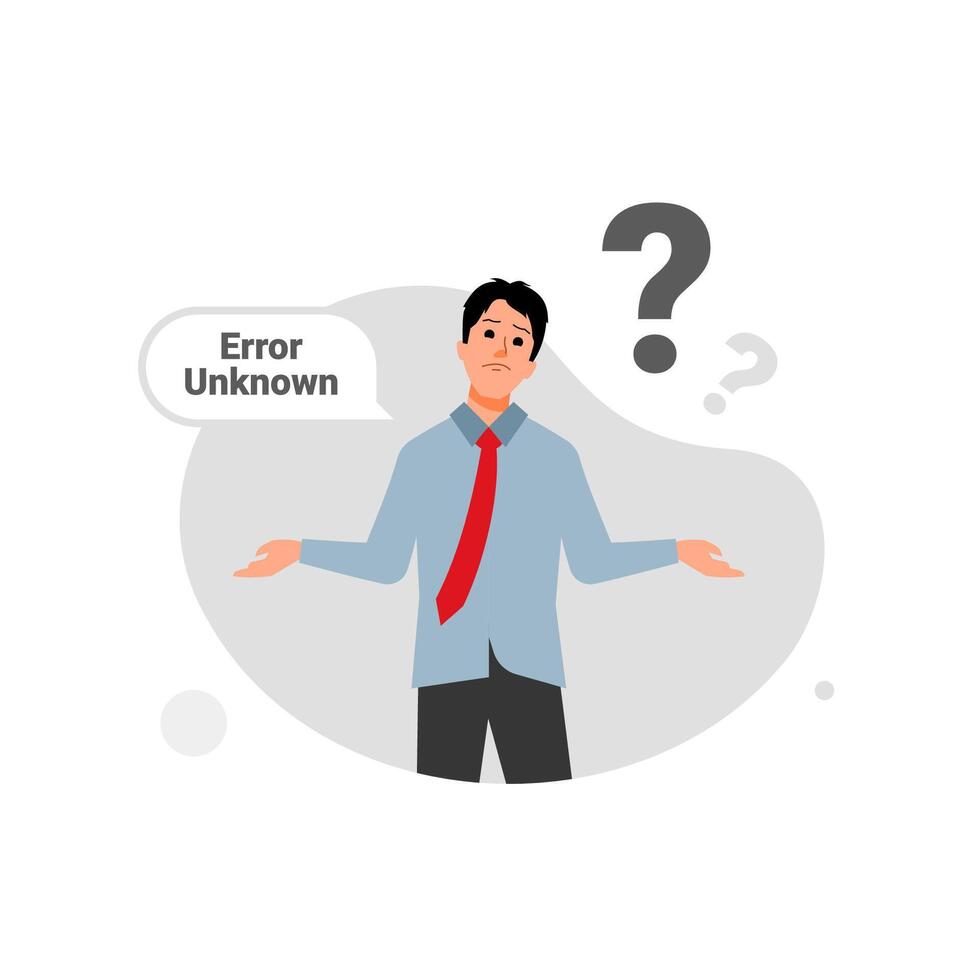 Error Unknown

?

?