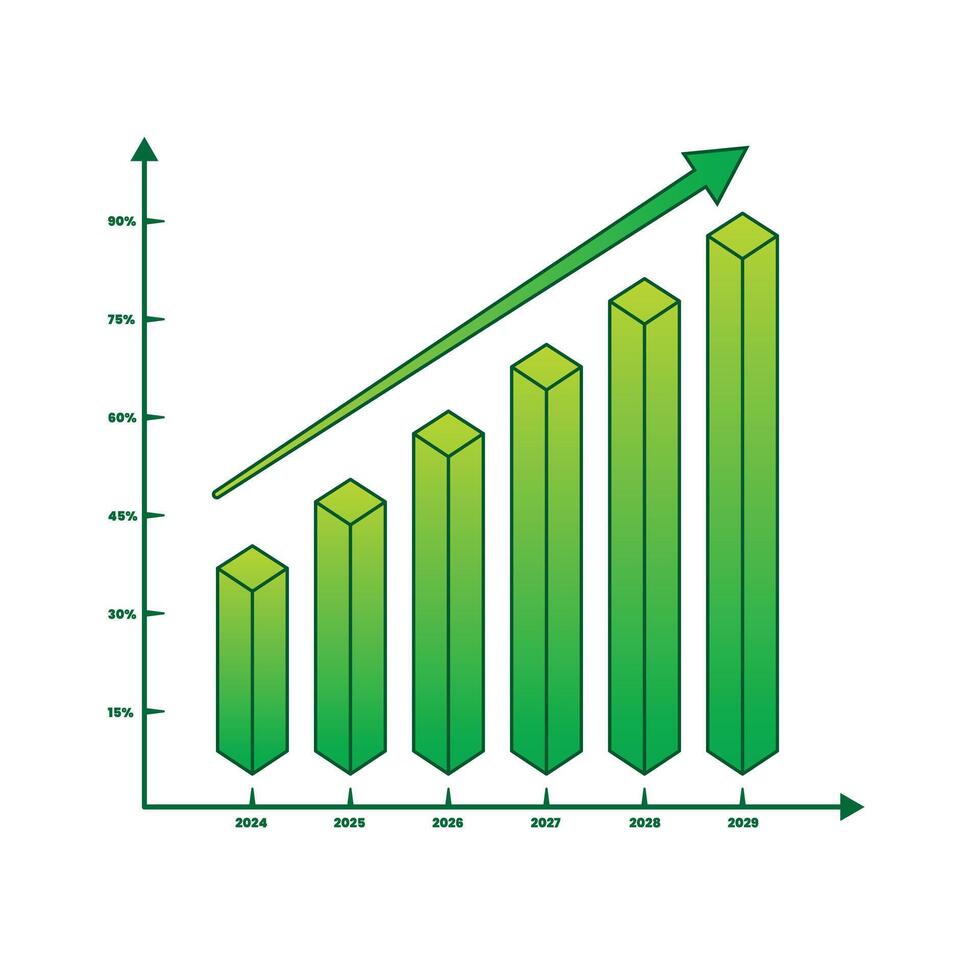 90%
75%
60%
45%
30%
15%
2024
2025
2026
2027
2028
2029