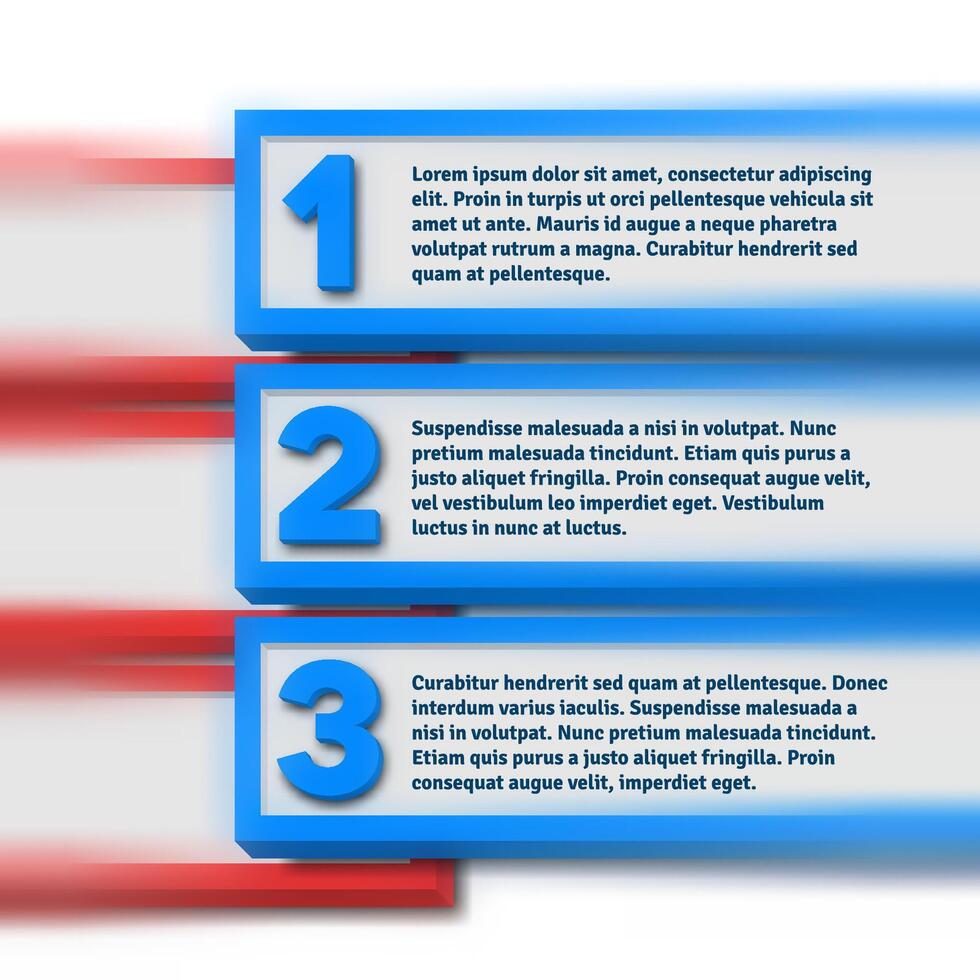 1

Lorem ipsum dolor sit amet, consectetur adipiscing elit. Proin in turpis ut orci pellentesque vehicula sit amet ut ante. Mauris id augue a neque pharetra volutpat rutrum a magna. Curabitur hendrerit sed quam at pellentesque.

2

Suspendisse malesuada a nisi in volutpat. Nunc pretium malesuada tincidunt. Etiam quis purus a justo aliquet fringilla. Proin consequat augue velit, vel vestibulum leo imperdiet eget. Vestibulum luctus in nunc at luctus.

3

Curabitur hendrerit sed quam at pellentesque. Donec interdum varius iaculis. Suspendisse malesuada a nisi in volutpat. Nunc pretium malesuada tincidunt. Etiam quis purus a justo aliquet fringilla. Proin consequat augue velit, imperdiet eget.