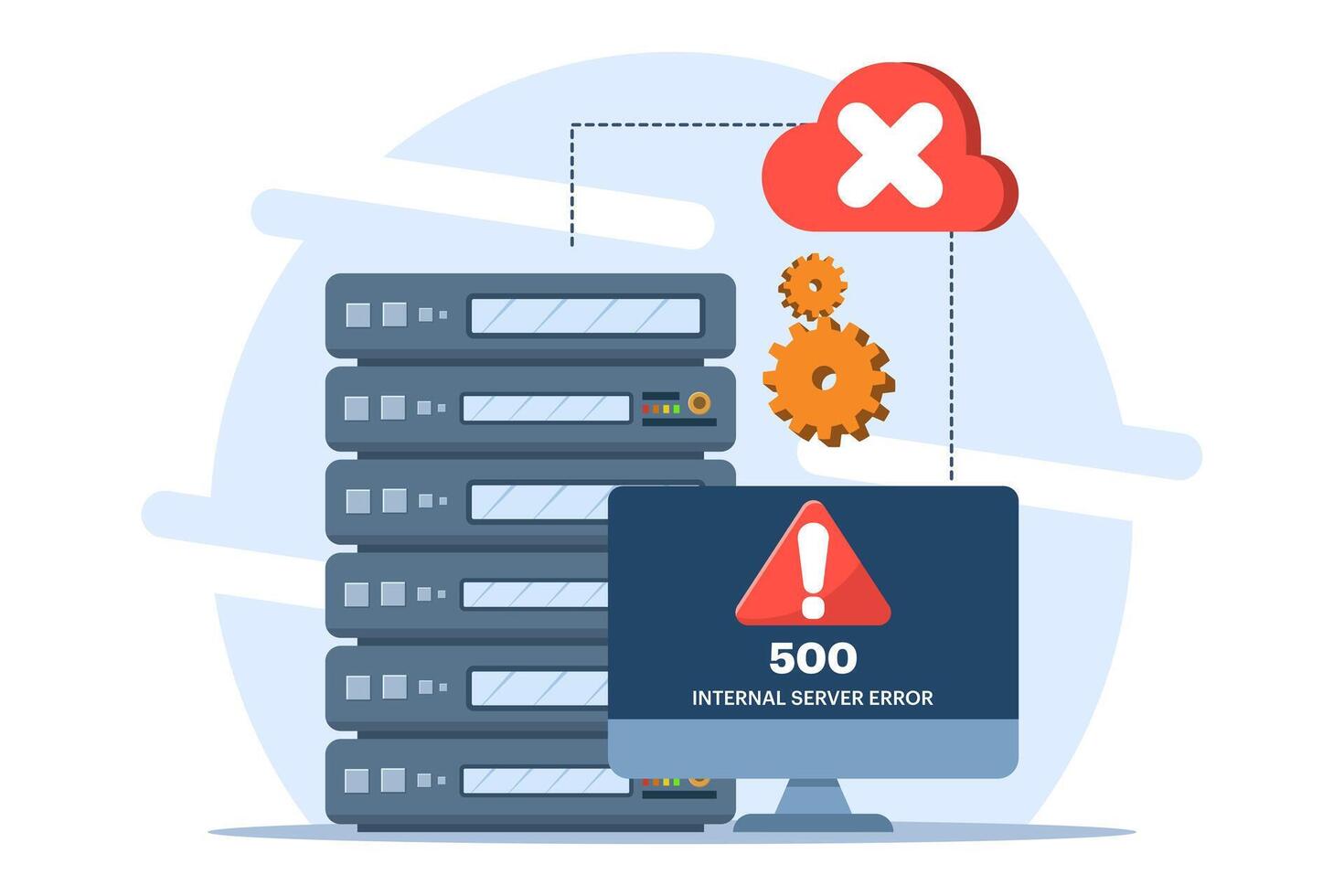 500
INTERNAL SERVER ERROR