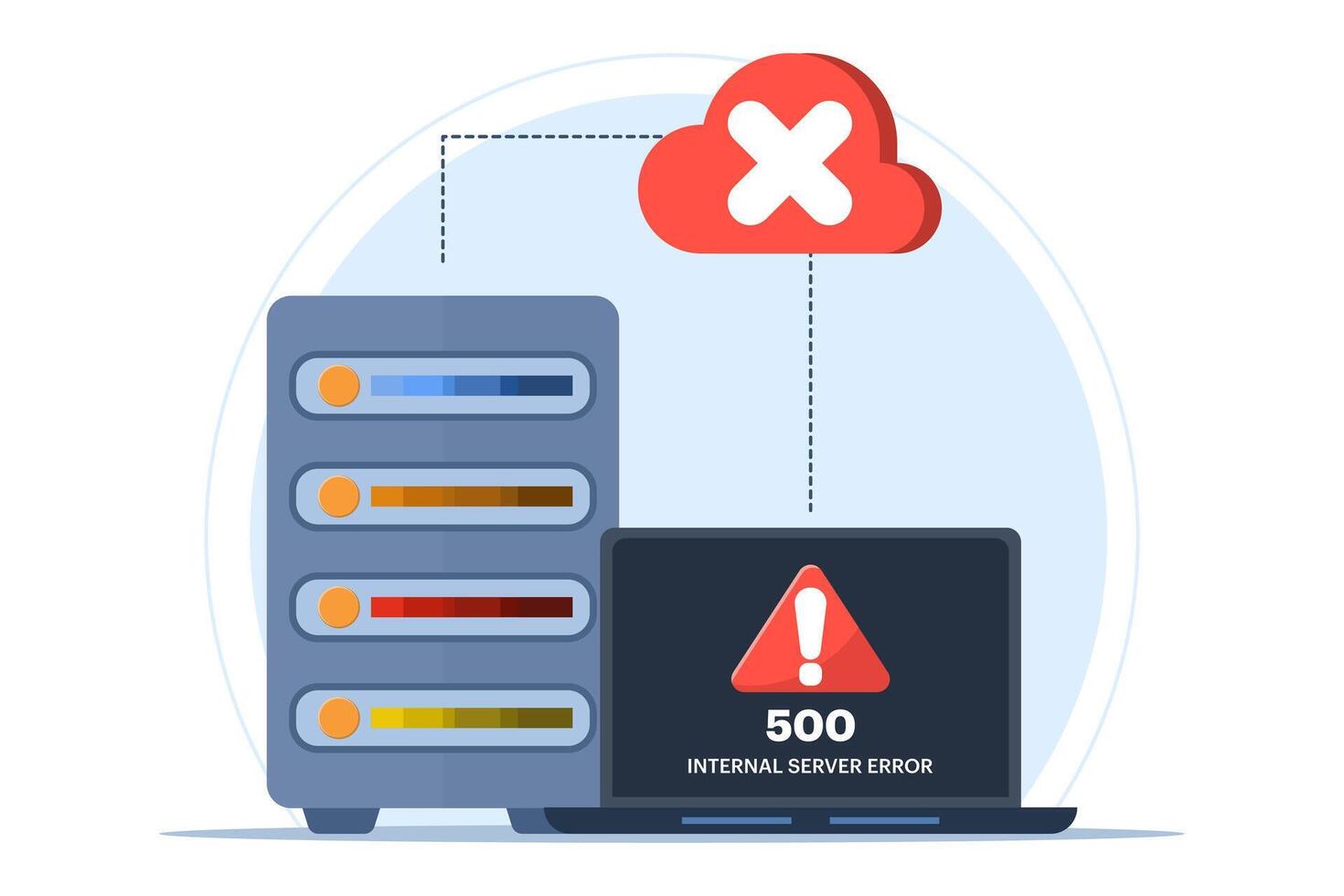 500
INTERNAL SERVER ERROR