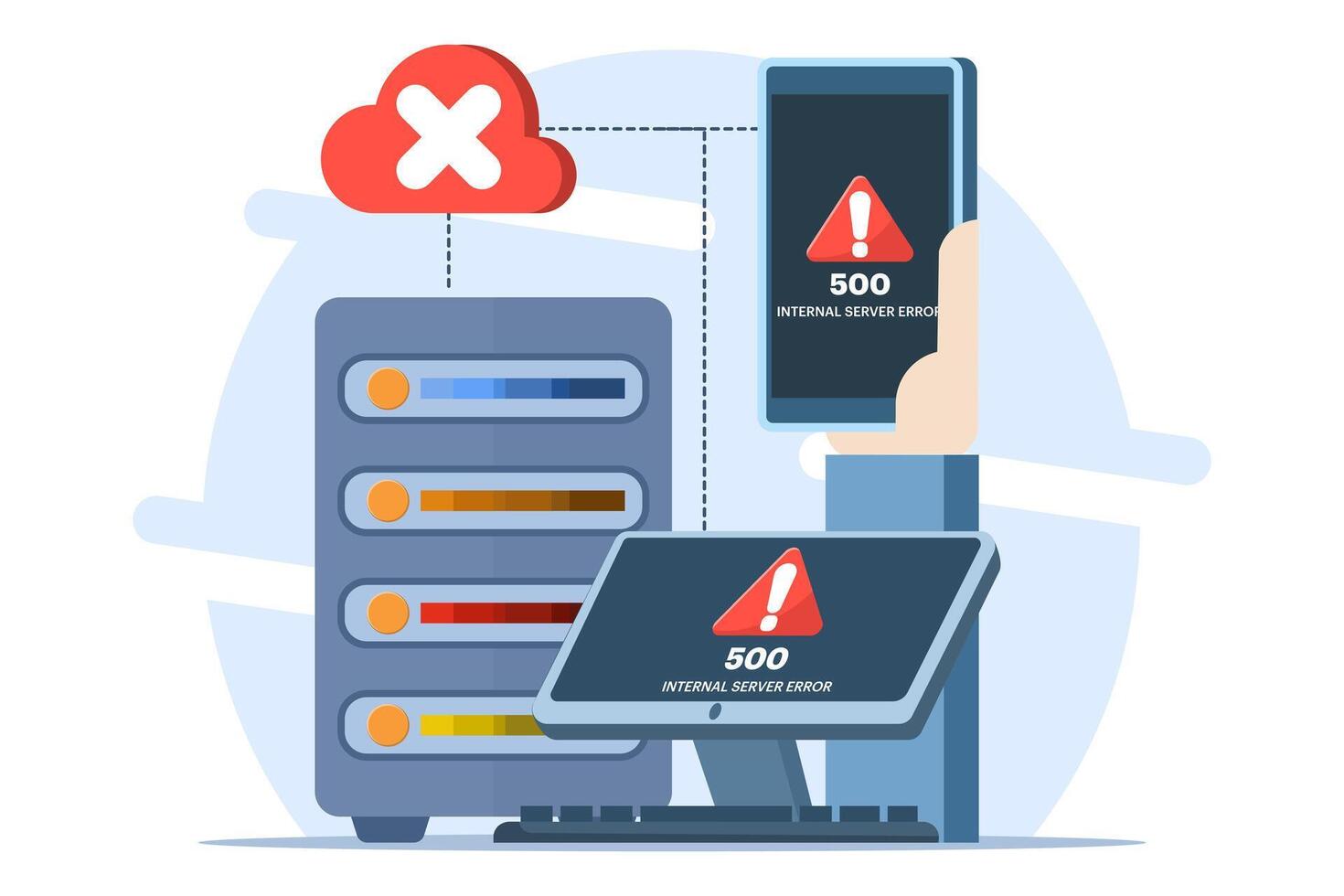 500
INTERNAL SERVER ERROR

500
INTERNAL SERVER ERROR