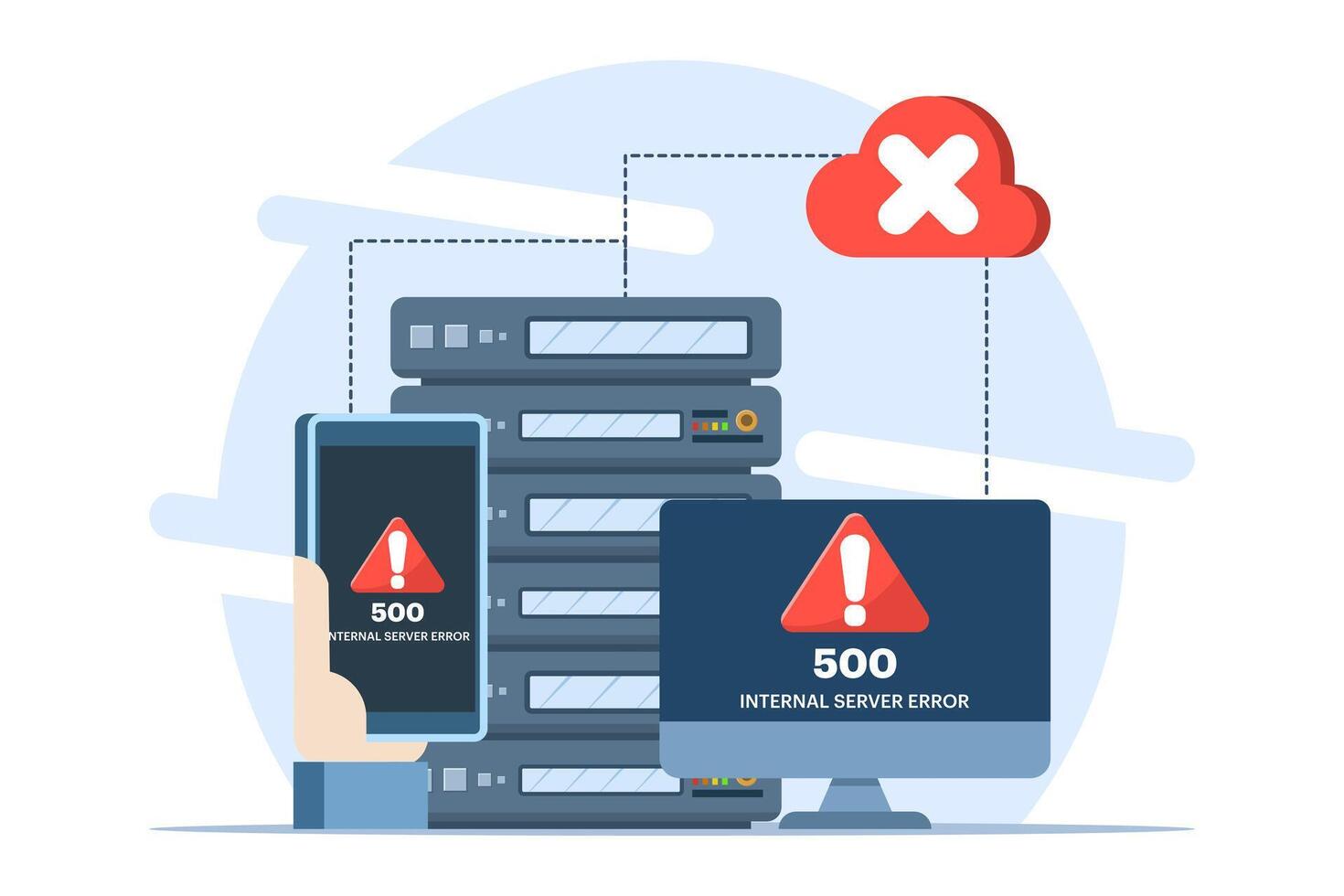 500
INTERNAL SERVER ERROR

500
INTERNAL SERVER ERROR