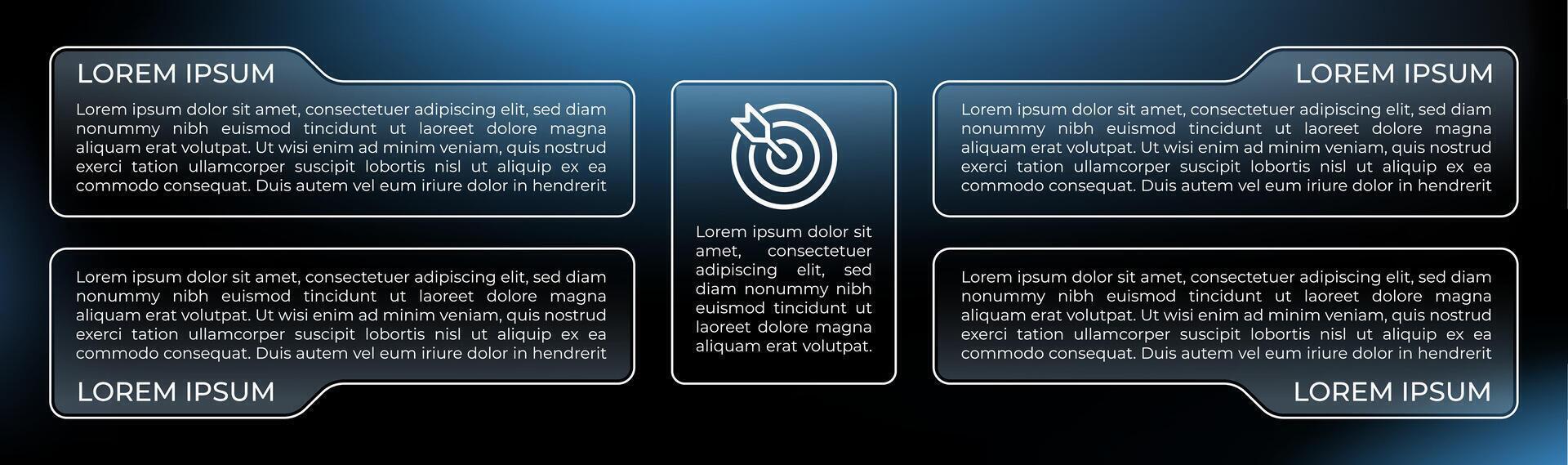 LOREM IPSUM

Lorem ipsum dolor sit amet, consectetuer adipiscing elit, sed diam nonummy nibh euismod tincidunt ut laoreet dolore magna aliquam erat volutpat. Ut wisi enim ad minim veniam, quis nostrud exerci tation ullamcorper suscipit lobortis nisl ut aliquip ex ea commodo consequat. Duis autem vel eum iriure dolor in hendrerit

Lorem ipsum dolor sit amet, consectetuer adipiscing elit, sed diam nonummy nibh euismod tincidunt ut laoreet dolore magna aliquam erat volutpat. Ut wisi enim ad minim veniam, quis nostrud exerci tation ullamcorper suscipit lobortis nisl ut aliquip ex ea commodo consequat. Duis autem vel eum iriure dolor in hendrerit

LOREM IPSUM

Lorem ipsum dolor sit amet, consectetuer adipiscing elit, sed diam nonummy nibh euismod tincidunt ut laoreet dolore magna aliquam erat volutpat.

LOREM IPSUM

Lorem ipsum dolor sit amet, consectetuer adipiscing elit, sed diam nonummy nibh euismod tincidunt ut laoreet dolore magna aliquam erat volutpat. Ut wisi enim ad minim veniam, quis nostrud exerci tation ullamcorper suscipit lobortis nisl ut aliquip ex ea commodo consequat. Duis autem vel eum iriure dolor in hendrerit

Lorem ipsum dolor sit amet, consectetuer adipiscing elit, sed diam nonummy nibh euismod tincidunt ut laoreet dolore magna aliquam erat volutpat. Ut wisi enim ad minim veniam, quis nostrud exerci tation ullamcorper suscipit lobortis nisl ut aliquip ex ea commodo consequat. Duis autem vel eum iriure dolor in hendrerit

LOREM IPSUM