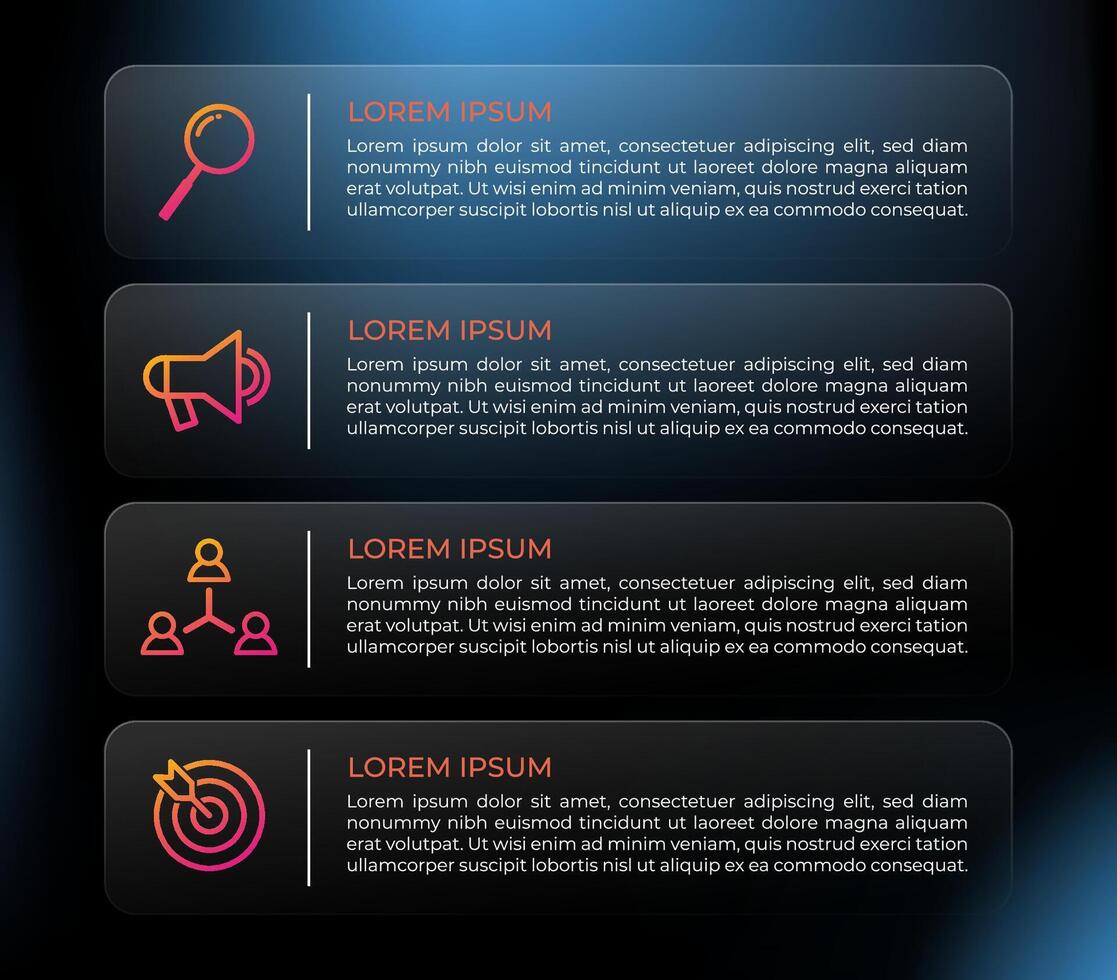 LOREM IPSUM
Lorem ipsum dolor sit amet, consectetuer adipiscing elit, sed diam nonummy nibh euismod tincidunt ut laoreet dolore magna aliquam erat volutpat. Ut wisi enim ad minim veniam, quis nostrud exerci tation ullamcorper suscipit lobortis nisl ut aliquip ex ea commodo consequat.

LOREM IPSUM
Lorem ipsum dolor sit amet, consectetuer adipiscing elit, sed diam nonummy nibh euismod tincidunt ut laoreet dolore magna aliquam erat volutpat. Ut wisi enim ad minim veniam, quis nostrud exerci tation ullamcorper suscipit lobortis nisl ut aliquip ex ea commodo consequat.

LOREM IPSUM
Lorem ipsum dolor sit amet, consectetuer adipiscing elit, sed diam nonummy nibh euismod tincidunt ut laoreet dolore magna aliquam erat volutpat. Ut wisi enim ad minim veniam, quis nostrud exerci tation ullamcorper suscipit lobortis nisl ut aliquip ex ea commodo consequat.

LOREM IPSUM
Lorem ipsum dolor sit amet, consectetuer adipiscing elit, sed diam nonummy nibh euismod tincidunt ut laoreet dolore magna aliquam erat volutpat. Ut wisi enim ad minim veniam, quis nostrud exerci tation ullamcorper suscipit lobortis nisl ut aliquip ex ea commodo consequat.