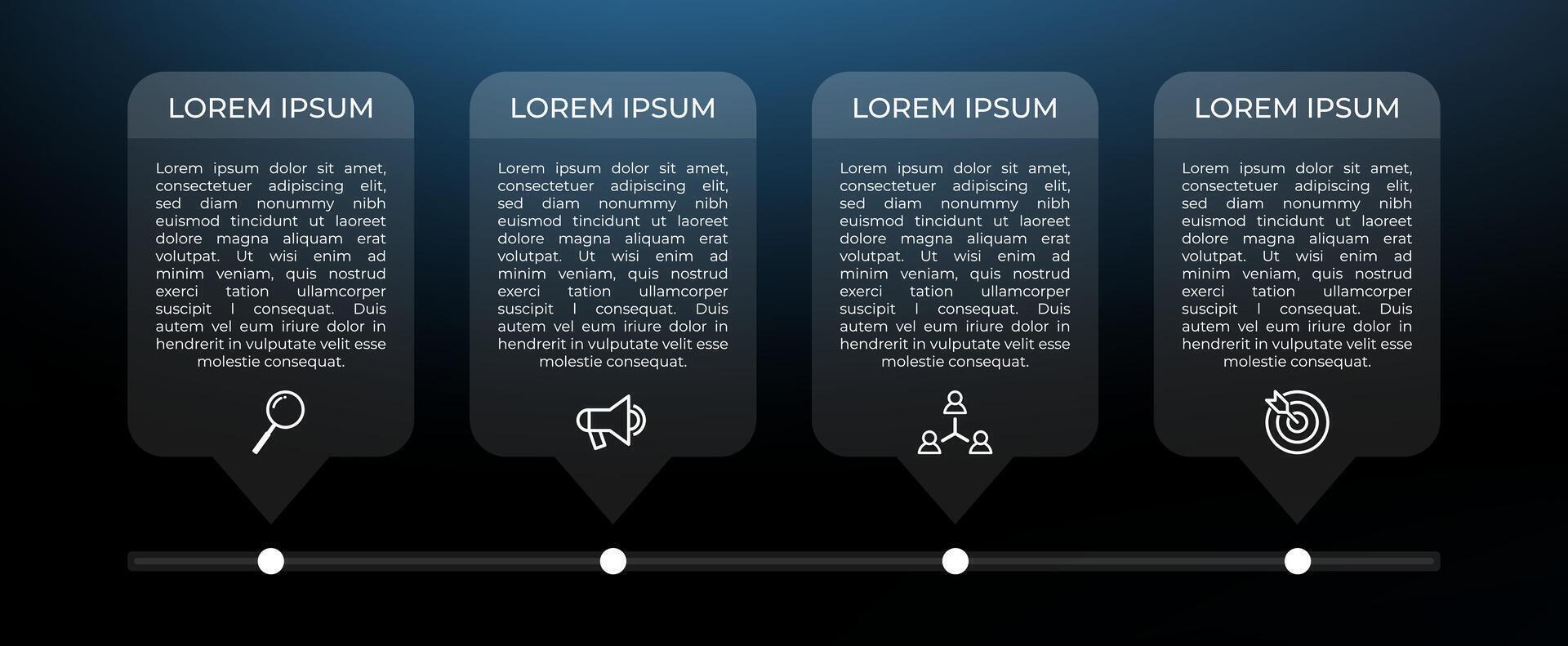 LOREM IPSUM

Lorem ipsum dolor sit amet, consectetuer adipiscing elit, sed diam nonummy nibh euismod tincidunt ut laoreet dolore magna aliquam erat volutpat. Ut wisi enim ad minim veniam, quis nostrud exerci tation ullamcorper suscipit l consequat. Duis autem vel eum iriure dolor in hendrerit in vulputate velit esse molestie consequat.

LOREM IPSUM

Lorem ipsum dolor sit amet, consectetuer adipiscing elit, sed diam nonummy nibh euismod tincidunt ut laoreet dolore magna aliquam erat volutpat. Ut wisi enim ad minim veniam, quis nostrud exerci tation ullamcorper suscipit l consequat. Duis autem vel eum iriure dolor in hendrerit in vulputate velit esse molestie consequat.

LOREM IPSUM

Lorem ipsum dolor sit amet, consectetuer adipiscing elit, sed diam nonummy nibh euismod tincidunt ut laoreet dolore magna aliquam erat volutpat. Ut wisi enim ad minim veniam, quis nostrud exerci tation ullamcorper suscipit l consequat. Duis autem vel eum iriure dolor in hendrerit in vulputate velit esse molestie consequat.

LOREM IPSUM

Lorem ipsum dolor sit amet, consectetuer adipiscing elit, sed diam nonummy nibh euismod tincidunt ut laoreet dolore magna aliquam erat volutpat. Ut wisi enim ad minim veniam, quis nostrud exerci tation ullamcorper suscipit l consequat. Duis autem vel eum iriure dolor in hendrerit in vulputate velit esse molestie consequat.