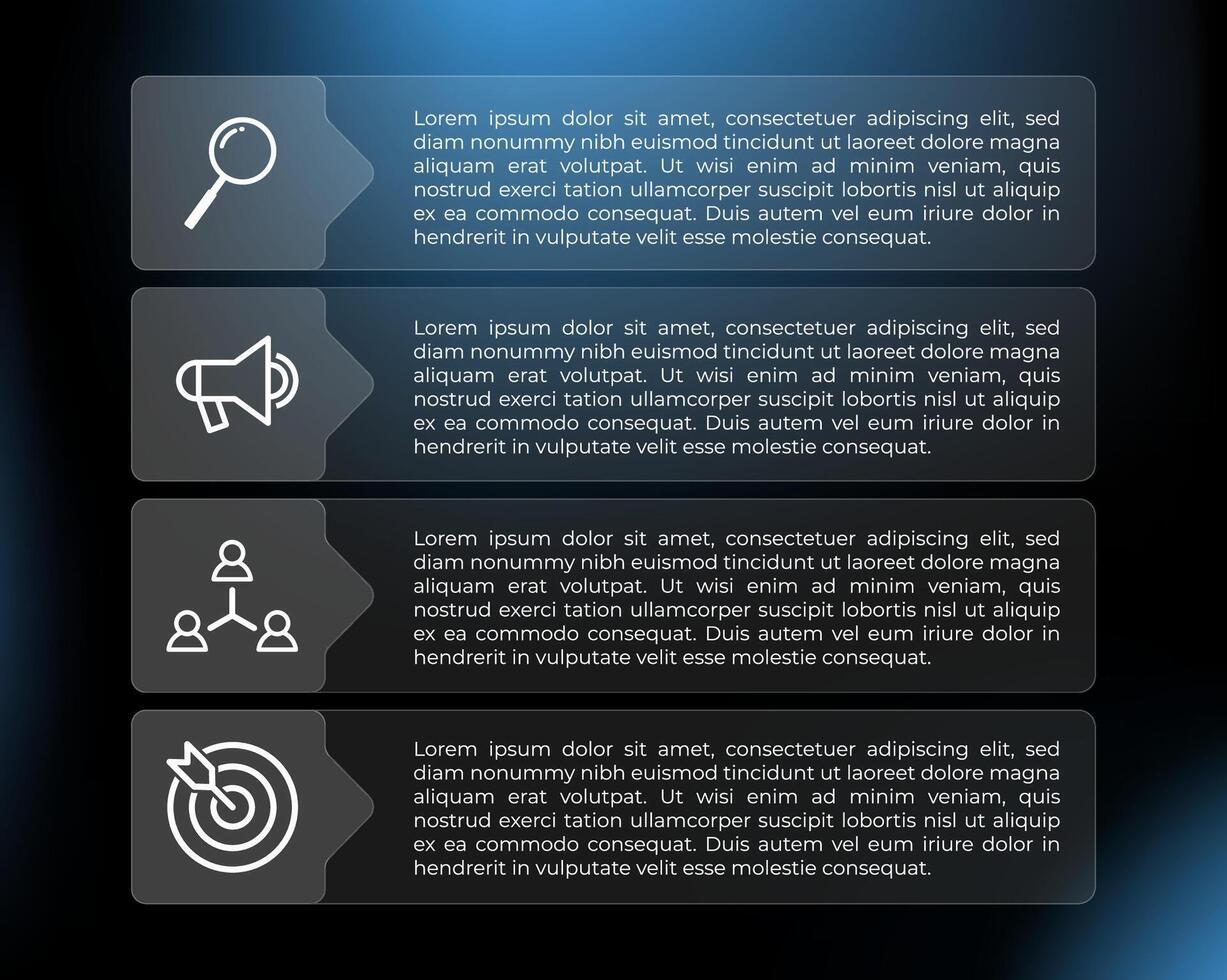 Lorem ipsum dolor sit amet, consectetuer adipiscing elit, sed diam nonummy nibh euismod tincidunt ut laoreet dolore magna aliquam erat volutpat. Ut wisi enim ad minim veniam, quis nostrud exerci tation ullamcorper suscipit lobortis nisl ut aliquip ex ea commodo consequat. Duis autem vel eum iriure dolor in hendrerit in vulputate velit esse molestie consequat.

Lorem ipsum dolor sit amet, consectetuer adipiscing elit, sed diam nonummy nibh euismod tincidunt ut laoreet dolore magna aliquam erat volutpat. Ut wisi enim ad minim veniam, quis nostrud exerci tation ullamcorper suscipit lobortis nisl ut aliquip ex ea commodo consequat. Duis autem vel eum iriure dolor in hendrerit in vulputate velit esse molestie consequat.

Lorem ipsum dolor sit amet, consectetuer adipiscing elit, sed diam nonummy nibh euismod tincidunt ut laoreet dolore magna aliquam erat volutpat. Ut wisi enim ad minim veniam, quis nostrud exerci tation ullamcorper suscipit lobortis nisl ut aliquip ex ea commodo consequat. Duis autem vel eum iriure dolor in hendrerit in vulputate velit esse molestie consequat.

Lorem ipsum dolor sit amet, consectetuer adipiscing elit, sed diam nonummy nibh euismod tincidunt ut laoreet dolore magna aliquam erat volutpat. Ut wisi enim ad minim veniam, quis nostrud exerci tation ullamcorper suscipit lobortis nisl ut aliquip ex ea commodo consequat. Duis autem vel eum iriure dolor in hendrerit in vulputate velit esse molestie consequat.