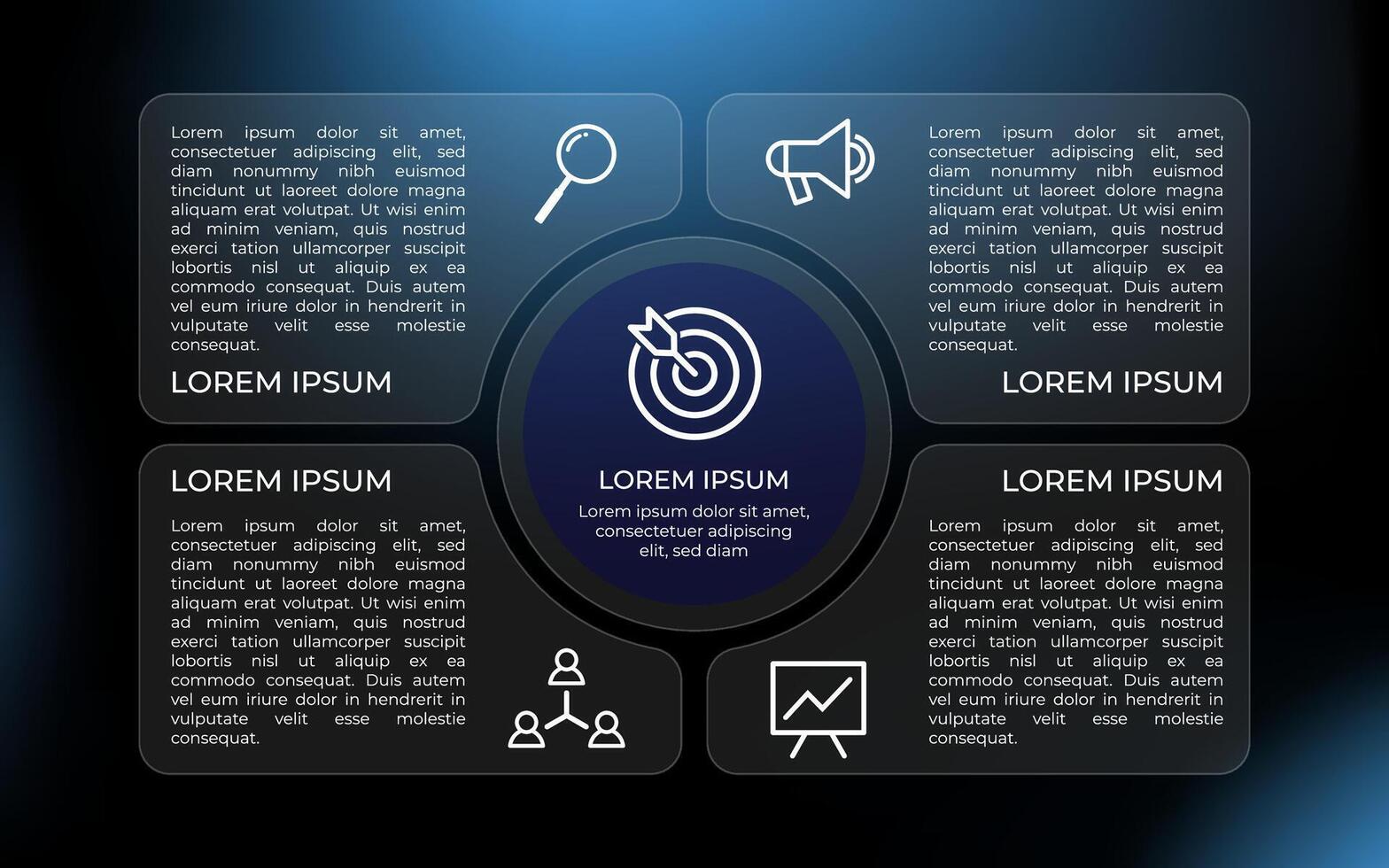 Lorem ipsum dolor sit amet, consectetuer adipiscing elit, sed diam nonummy nibh euismod tincidunt ut laoreet dolore magna aliquam erat volutpat. Ut wisi enim ad minim veniam, quis nostrud exerci tation ullamcorper suscipit lobortis nisl ut aliquip ex ea commodo consequat. Duis autem vel eum iriure dolor in hendrerit in vulputate velit esse molestie consequat.

LOREM IPSUM

Lorem ipsum dolor sit amet, consectetuer adipiscing elit, sed diam nonummy nibh euismod tincidunt ut laoreet dolore magna aliquam erat volutpat. Ut wisi enim ad minim veniam, quis nostrud exerci tation ullamcorper suscipit lobortis nisl ut aliquip ex ea commodo consequat. Duis autem vel eum iriure dolor in hendrerit in vulputate velit esse molestie consequat.

LOREM IPSUM

LOREM IPSUM

Lorem ipsum dolor sit amet, consectetuer adipiscing elit, sed diam

LOREM IPSUM

Lorem ipsum dolor sit amet, consectetuer adipiscing elit, sed diam nonummy nibh euismod tincidunt ut laoreet dolore magna aliquam erat volutpat. Ut wisi enim ad minim veniam, quis nostrud exerci tation ullamcorper suscipit lobortis nisl ut aliquip ex ea commodo consequat. Duis autem vel eum iriure dolor in hendrerit in vulputate velit esse molestie consequat.

LOREM IPSUM

Lorem ipsum dolor sit amet, consectetuer adipiscing elit, sed diam nonummy nibh euismod tincidunt ut laoreet dolore magna aliquam erat volutpat. Ut wisi enim ad minim veniam, quis nostrud exerci tation ullamcorper suscipit lobortis nisl ut aliquip ex ea commodo consequat. Duis autem vel eum iriure dolor in hendrerit in vulputate velit esse molestie consequat.