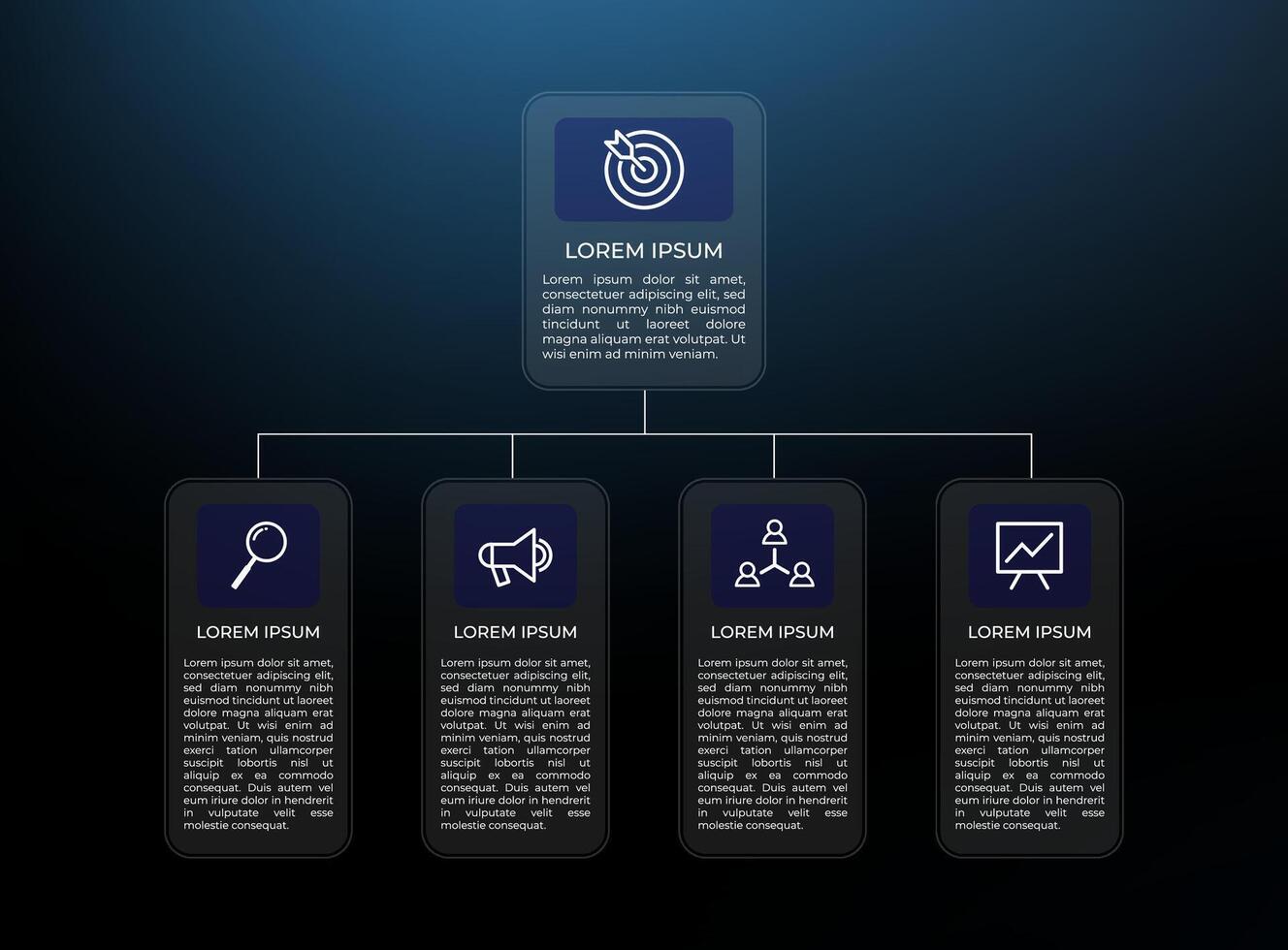 LOREM IPSUM

Lorem ipsum dolor sit amet, consectetuer adipiscing elit, sed diam nonummy nibh euismod tincidunt ut laoreet dolore magna aliquam erat volutpat. Ut wisi enim ad minim veniam.

LOREM IPSUM

Lorem ipsum dolor sit amet, consectetuer adipiscing elit, sed diam nonummy nibh euismod tincidunt ut laoreet dolore magna aliquam erat volutpat. Ut wisi enim ad minim veniam, quis nostrud exerci tation ullamcorper suscipit lobortis nisl ut aliquip ex ea commodo consequat. Duis autem vel eum iriure dolor in hendrerit in vulputate velit esse molestie consequat.

LOREM IPSUM

Lorem ipsum dolor sit amet, consectetuer adipiscing elit, sed diam nonummy nibh euismod tincidunt ut laoreet dolore magna aliquam erat volutpat. Ut wisi enim ad minim veniam, quis nostrud exerci tation ullamcorper suscipit lobortis nisl ut aliquip ex ea commodo consequat. Duis autem vel eum iriure dolor in hendrerit in vulputate velit esse molestie consequat.

LOREM IPSUM

Lorem ipsum dolor sit amet, consectetuer adipiscing elit, sed diam nonummy nibh euismod tincidunt ut laoreet dolore magna aliquam erat volutpat. Ut wisi enim ad minim veniam, quis nostrud exerci tation ullamcorper suscipit lobortis nisl ut aliquip ex ea commodo consequat. Duis autem vel eum iriure dolor in hendrerit in vulputate velit esse molestie consequat.

LOREM IPSUM

Lorem ipsum dolor sit amet, consectetuer adipiscing elit, sed diam nonummy nibh euismod tincidunt ut laoreet dolore magna aliquam erat volutpat. Ut wisi enim ad minim veniam, quis nostrud exerci tation ullamcorper suscipit lobortis nisl ut aliquip ex ea commodo consequat. Duis autem vel eum iriure dolor in hendrerit in vulputate velit esse molestie consequat.