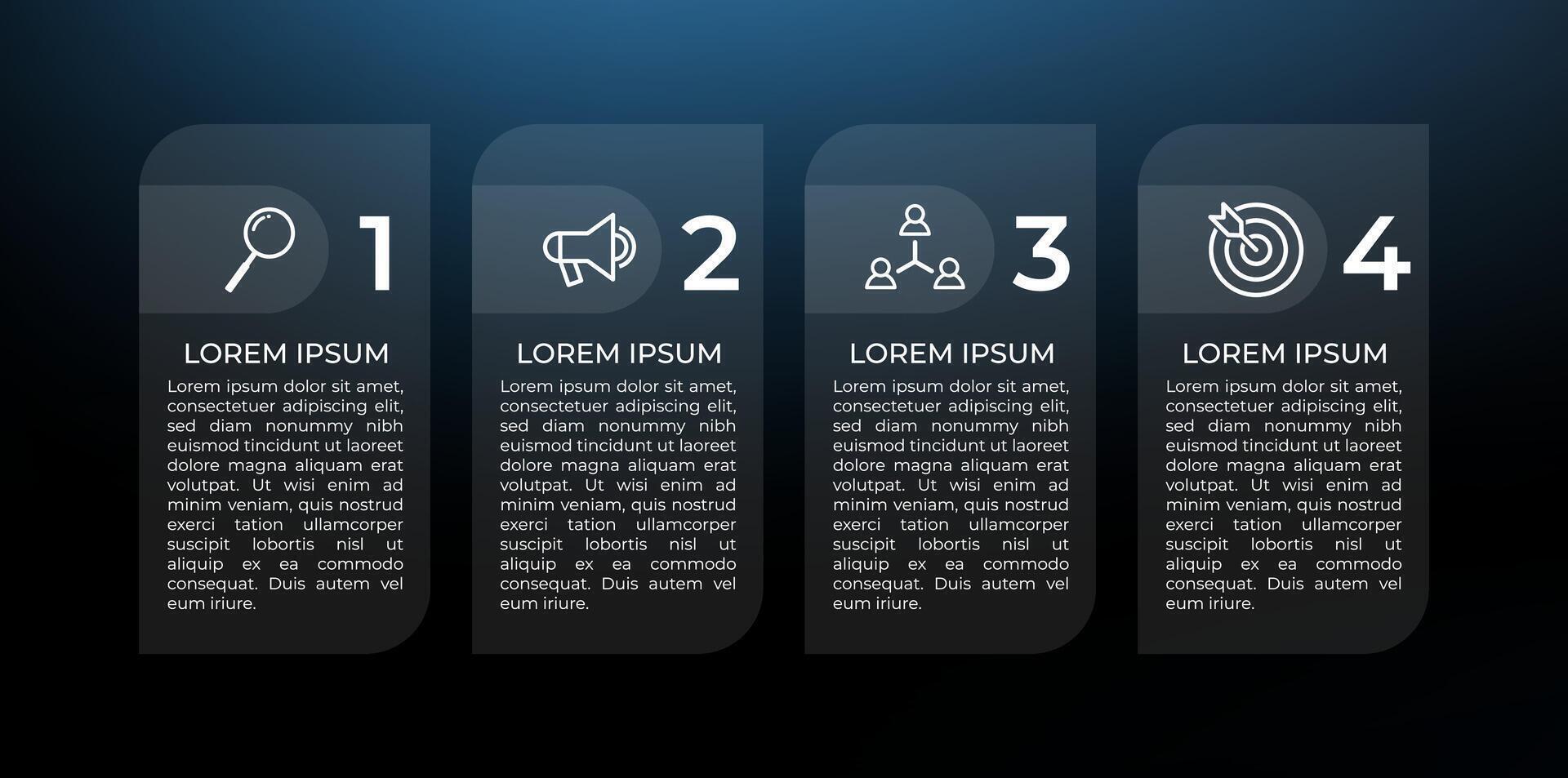 1

LOREM IPSUM

Lorem ipsum dolor sit amet, consectetuer adipiscing elit, sed diam nonummy nibh euismod tincidunt ut laoreet dolore magna aliquam erat volutpat. Ut wisi enim ad minim veniam, quis nostrud exerci tation ullamcorper suscipit lobortis nisl ut aliquip ex ea commodo consequat. Duis autem vel eum iriure.

2

LOREM IPSUM

Lorem ipsum dolor sit amet, consectetuer adipiscing elit, sed diam nonummy nibh euismod tincidunt ut laoreet dolore magna aliquam erat volutpat. Ut wisi enim ad minim veniam, quis nostrud exerci tation ullamcorper suscipit lobortis nisl ut aliquip ex ea commodo consequat. Duis autem vel eum iriure.

3

LOREM IPSUM

Lorem ipsum dolor sit amet, consectetuer adipiscing elit, sed diam nonummy nibh euismod tincidunt ut laoreet dolore magna aliquam erat volutpat. Ut wisi enim ad minim veniam, quis nostrud exerci tation ullamcorper suscipit lobortis nisl ut aliquip ex ea commodo consequat. Duis autem vel eum iriure.

4

LOREM IPSUM

Lorem ipsum dolor sit amet, consectetuer adipiscing elit, sed diam nonummy nibh euismod tincidunt ut laoreet dolore magna aliquam erat volutpat. Ut wisi enim ad minim veniam, quis nostrud exerci tation ullamcorper suscipit lobortis nisl ut aliquip ex ea commodo consequat. Duis autem vel eum iriure.