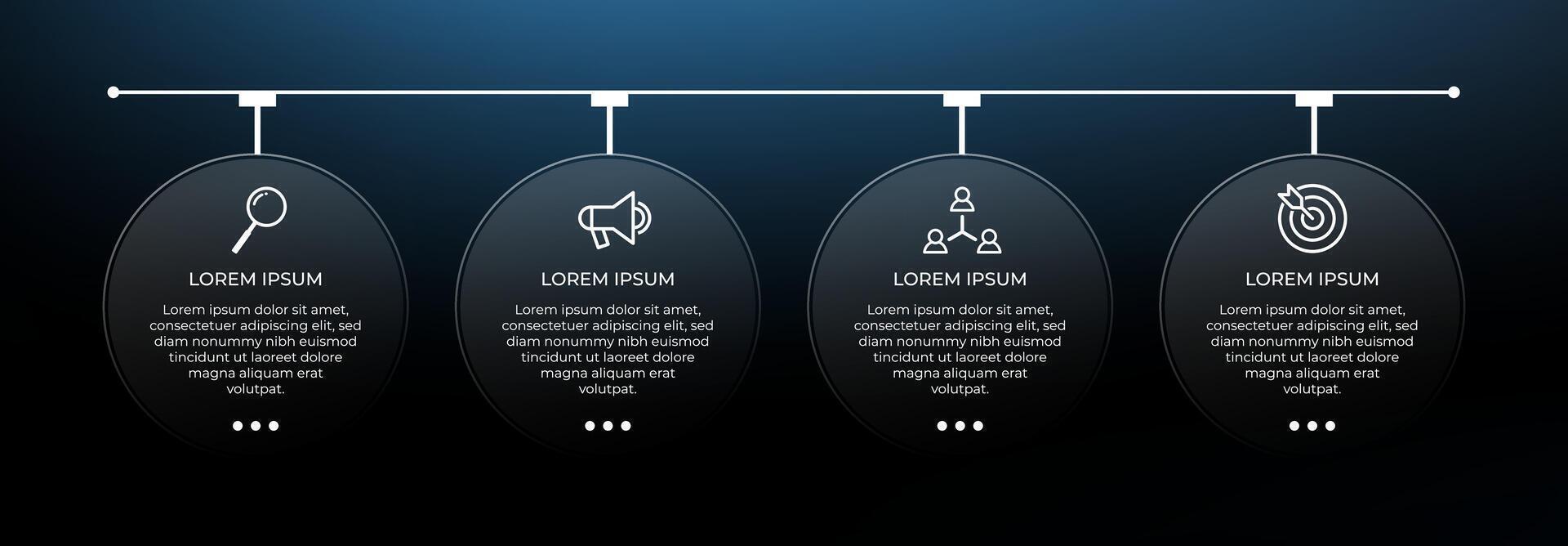 LOREM IPSUM

Lorem ipsum dolor sit amet, consectetuer adipiscing elit, sed diam nonummy nibh euismod tincidunt ut laoreet dolore magna aliquam erat volutpat.

LOREM IPSUM

Lorem ipsum dolor sit amet, consectetuer adipiscing elit, sed diam nonummy nibh euismod tincidunt ut laoreet dolore magna aliquam erat volutpat.

LOREM IPSUM

Lorem ipsum dolor sit amet, consectetuer adipiscing elit, sed diam nonummy nibh euismod tincidunt ut laoreet dolore magna aliquam erat volutpat.

LOREM IPSUM

Lorem ipsum dolor sit amet, consectetuer adipiscing elit, sed diam nonummy nibh euismod tincidunt ut laoreet dolore magna aliquam erat volutpat.