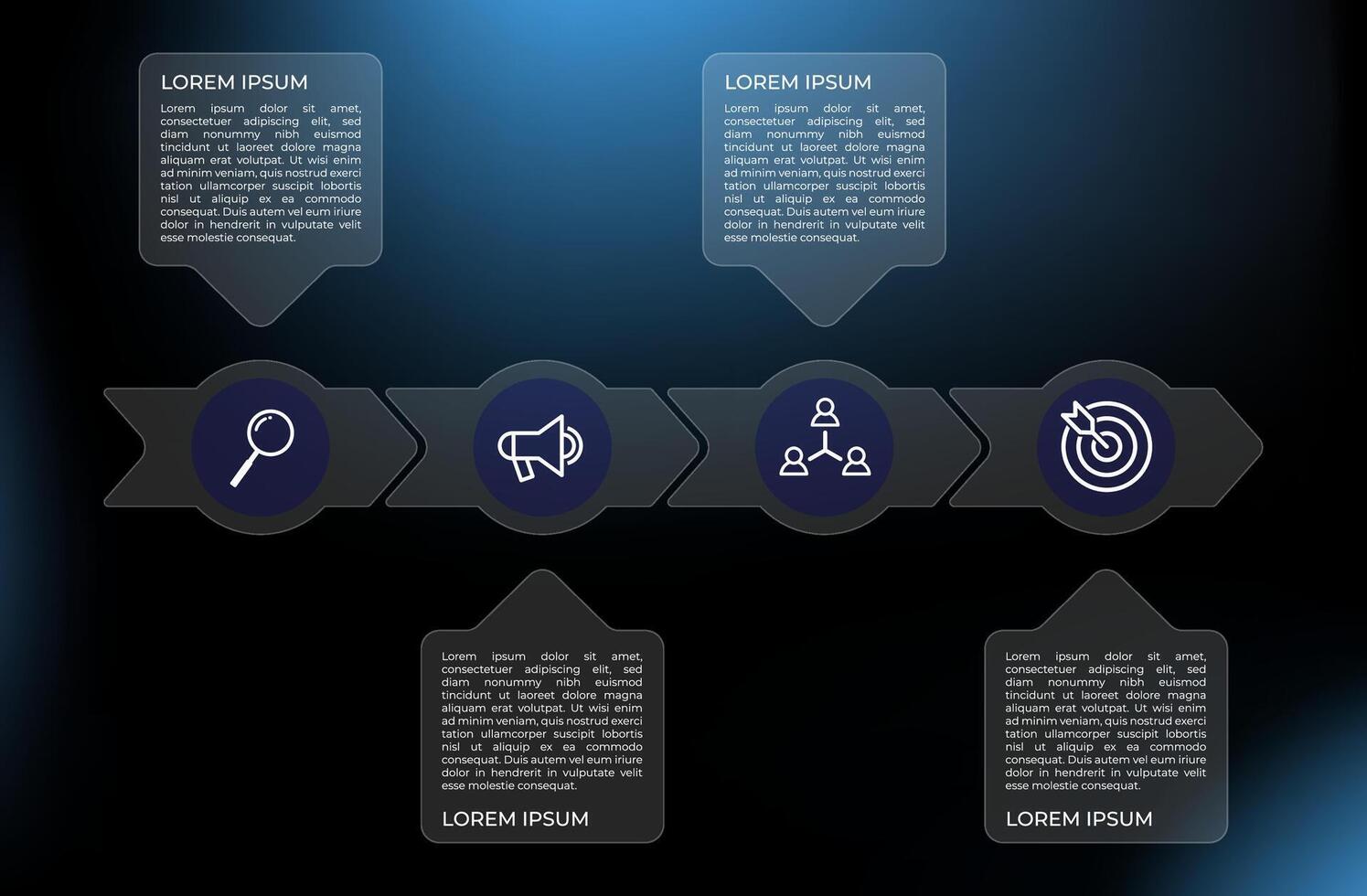 LOREM IPSUM

Lorem ipsum dolor sit amet, consectetuer adipiscing elit, sed diam nonummy nibh euismod tincidunt ut laoreet dolore magna aliquam erat volutpat. Ut wisi enim ad minim veniam, quis nostrud exerci tation ullamcorper suscipit lobortis nisl ut aliquip ex ea commodo consequat. Duis autem vel eum iriure dolor in hendrerit in vulputate velit esse molestie consequat.

LOREM IPSUM

Lorem ipsum dolor sit amet, consectetuer adipiscing elit, sed diam nonummy nibh euismod tincidunt ut laoreet dolore magna aliquam erat volutpat. Ut wisi enim ad minim veniam, quis nostrud exerci tation ullamcorper suscipit lobortis nisl ut aliquip ex ea commodo consequat. Duis autem vel eum iriure dolor in hendrerit in vulputate velit esse molestie consequat.

Lorem ipsum dolor sit amet, consectetuer adipiscing elit, sed diam nonummy nibh euismod tincidunt ut laoreet dolore magna aliquam erat volutpat. Ut wisi enim ad minim veniam, quis nostrud exerci tation ullamcorper suscipit lobortis nisl ut aliquip ex ea commodo consequat. Duis autem vel eum iriure dolor in hendrerit in vulputate velit esse molestie consequat.

LOREM IPSUM

Lorem ipsum dolor sit amet, consectetuer adipiscing elit, sed diam nonummy nibh euismod tincidunt ut laoreet dolore magna aliquam erat volutpat. Ut wisi enim ad minim veniam, quis nostrud exerci tation ullamcorper suscipit lobortis nisl ut aliquip ex ea commodo consequat. Duis autem vel eum iriure dolor in hendrerit in vulputate velit esse molestie consequat.

LOREM IPSUM