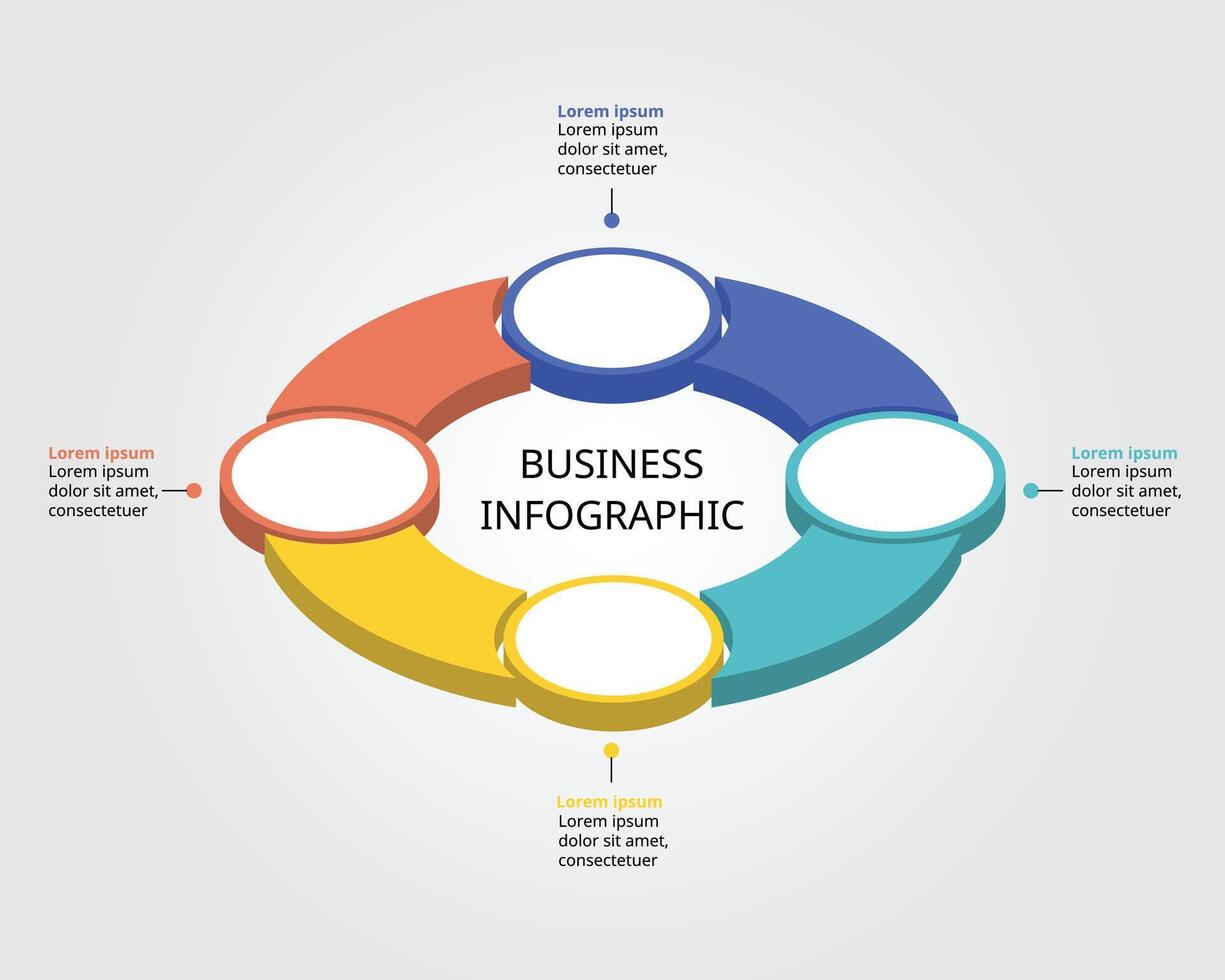 Lorem ipsum
Lorem ipsum dolor sit amet, consectetuer

Lorem ipsum
Lorem ipsum dolor sit amet, consectetuer

BUSINESS INFOGRAPHIC

Lorem ipsum
Lorem ipsum dolor sit amet, consectetuer

Lorem ipsum
Lorem ipsum dolor sit amet, consectetuer