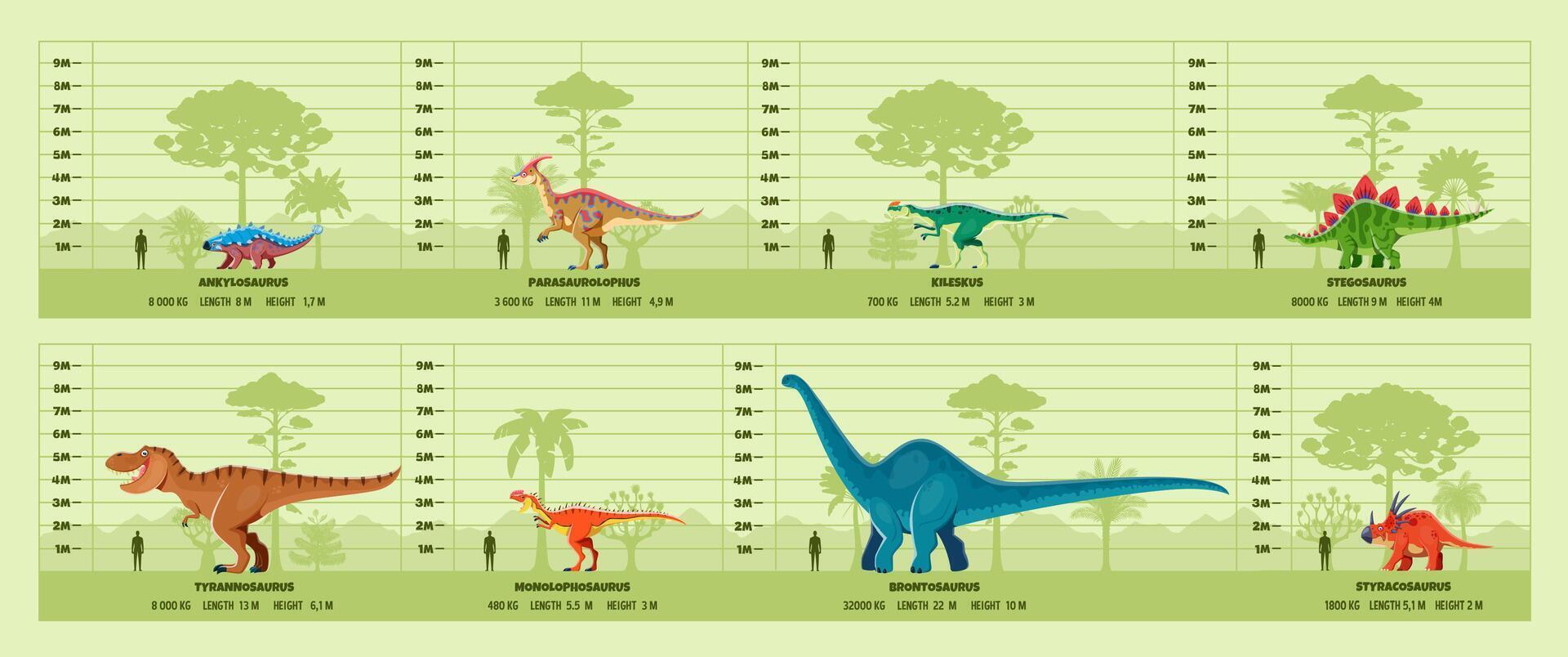 9M
8M
7M
6M
5M
4M
3M
2M
1M

ANKYLOSAURUS
8 000 KG LENGTH 8 M HEIGHT 1,7 M

9M
8M
7M
6M
5M
4M
3M
2M
1M

PARASAUROLOPHUS
3 600 KG LENGTH 11 M HEIGHT 4,9 M

9M
8M
7M
6M
5M
4M
3M
2M
1M

KILESKUS
700 KG LENGTH 5.2 M HEIGHT 3 M

9M
8M
7M
6M
5M
4M
3M
2M
1M

STEGOSAURUS
8000 KG LENGTH 9 M HEIGHT 4M

9M
8M
7M
6M
5M
4M
3M
2M
1M

TYRANNOSAURUS
8 000 KG LENGTH 13 M HEIGHT 6,1 M

9M
8M
7M
6M
5M
4M
3M
2M
1M

MONOLOPHOSAURUS
480 KG LENGTH 5.5 M HEIGHT 3 M

9M
8M
7M
6M
5M
4M
3M
2M
1M

BRONTOSAURUS
32000 KG LENGTH 22 M HEIGHT 10 M

9M
8M
7M
6M
5M
4M
3M
2M
1M

STYRACOSAURUS
1800 KG LENGTH 5,1 M HEIGHT 2 M