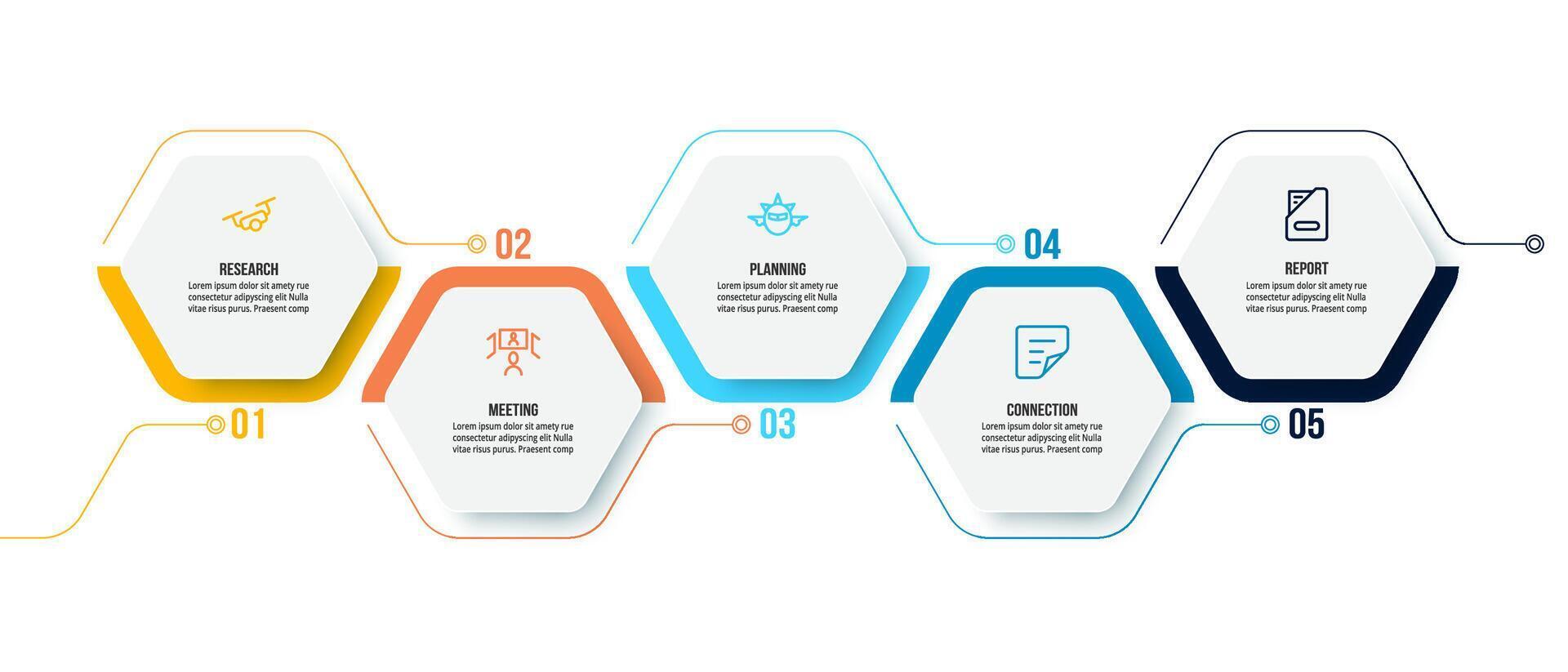 01

RESEARCH
Lorem ipsum dolor sit amety rue consectetur adipyscing elit Nulla vitae risus purus. Praesent comp

02

MEETING
Lorem ipsum dolor sit amety rue consectetur adipyscing elit Nulla vitae risus purus. Praesent comp

03

PLANNING
Lorem ipsum dolor sit amety rue consectetur adipyscing elit Nulla vitae risus purus. Praesent comp

04

CONNECTION
Lorem ipsum dolor sit amety rue consectetur adipyscing elit Nulla vitae risus purus. Praesent comp

05

REPORT
Lorem ipsum dolor sit amety rue consectetur adipyscing elit Nulla vitae risus purus. Praesent comp