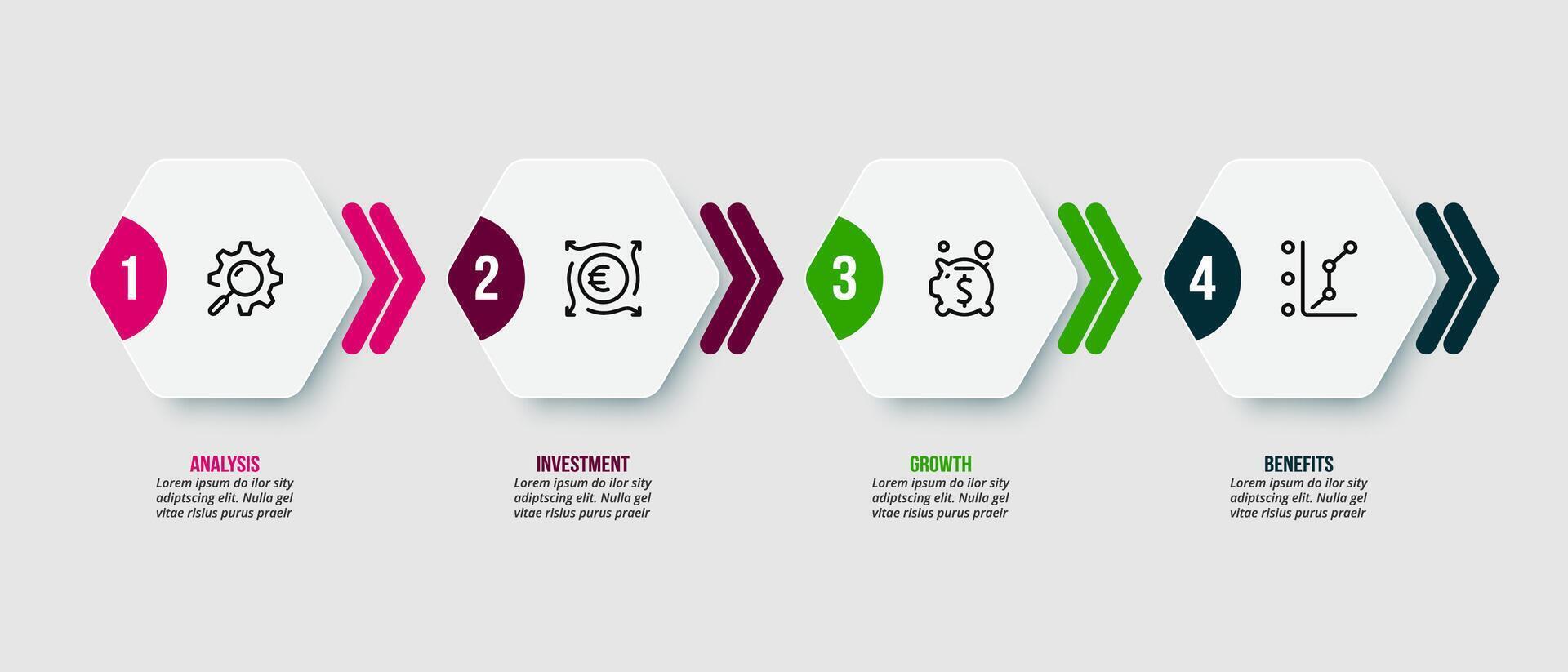 1

2

3

4

ANALYSIS
Lorem ipsum do ilor sity adiptscing elit. Nulla gel vitae risius purus praeir

INVESTMENT
Lorem ipsum do ilor sity adiptscing elit. Nulla gel vitae risius purus praeir

GROWTH
Lorem ipsum do ilor sity adiptscing elit. Nulla gel vitae risius purus praeir

BENEFITS
Lorem ipsum do ilor sity adiptscing elit. Nulla gel vitae risius purus praeir