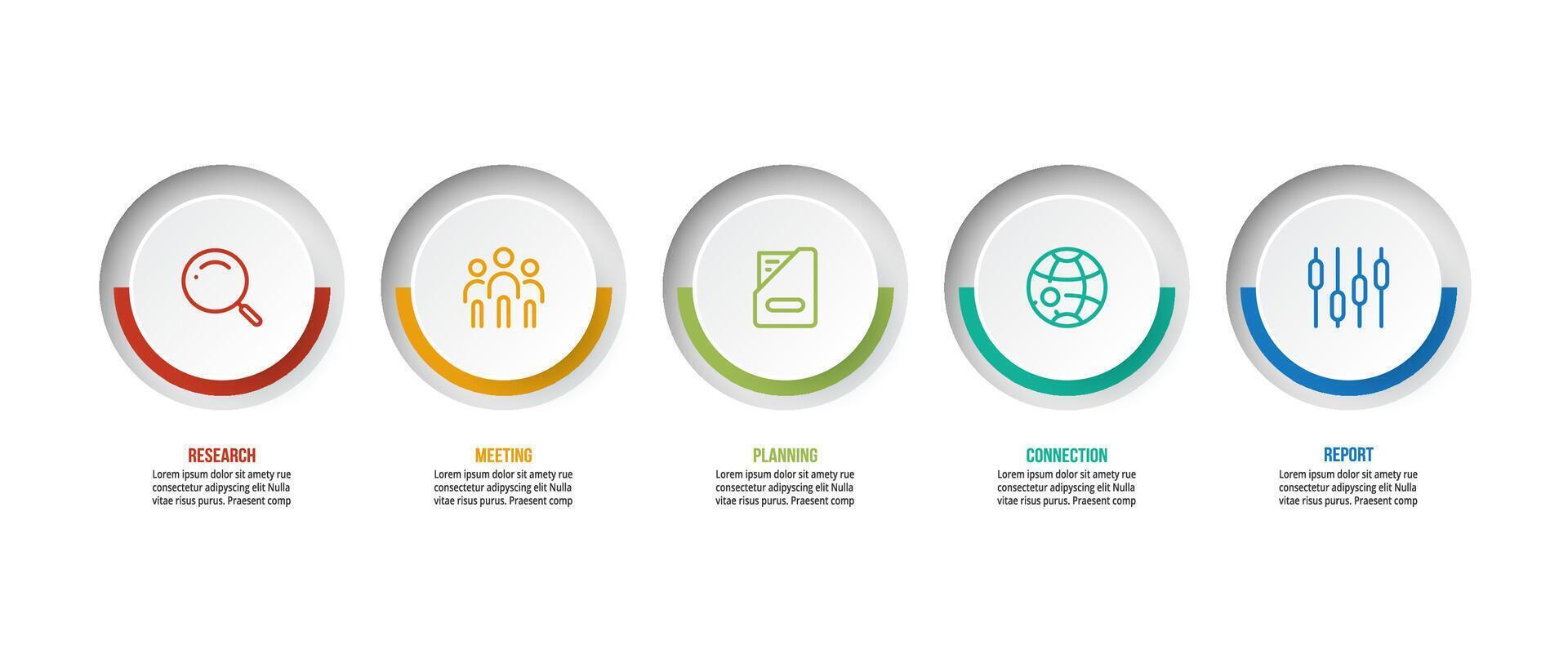 RESEARCH
Lorem ipsum dolor sit amety rue consectetur adipyscing elit Nulla vitae risus purus. Praesent comp

MEETING
Lorem ipsum dolor sit amety rue consectetur adipyscing elit Nulla vitae risus purus. Praesent comp

PLANNING
Lorem ipsum dolor sit amety rue consectetur adipyscing elit Nulla vitae risus purus. Praesent comp

CONNECTION
Lorem ipsum dolor sit amety rue consectetur adipyscing elit Nulla vitae risus purus. Praesent comp

REPORT
Lorem ipsum dolor sit amety rue consectetur adipyscing elit Nulla vitae risus purus. Praesent comp