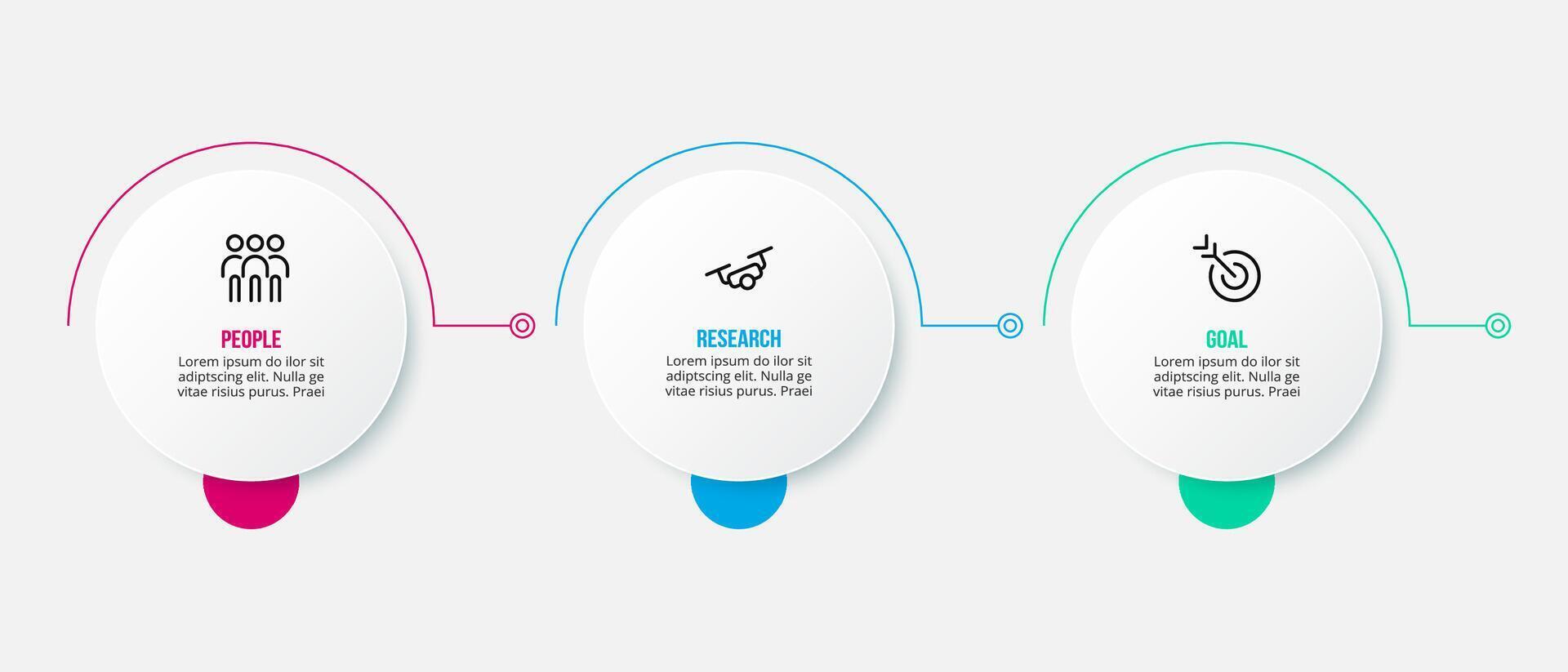 PEOPLE
Lorem ipsum do ilor sit adiptscing elit. Nulla ge vitae risius purus. Praei

RESEARCH
Lorem ipsum do ilor sit adiptscing elit. Nulla ge vitae risius purus. Praei

GOAL
Lorem ipsum do ilor sit adiptscing elit. Nulla ge vitae risius purus. Praei