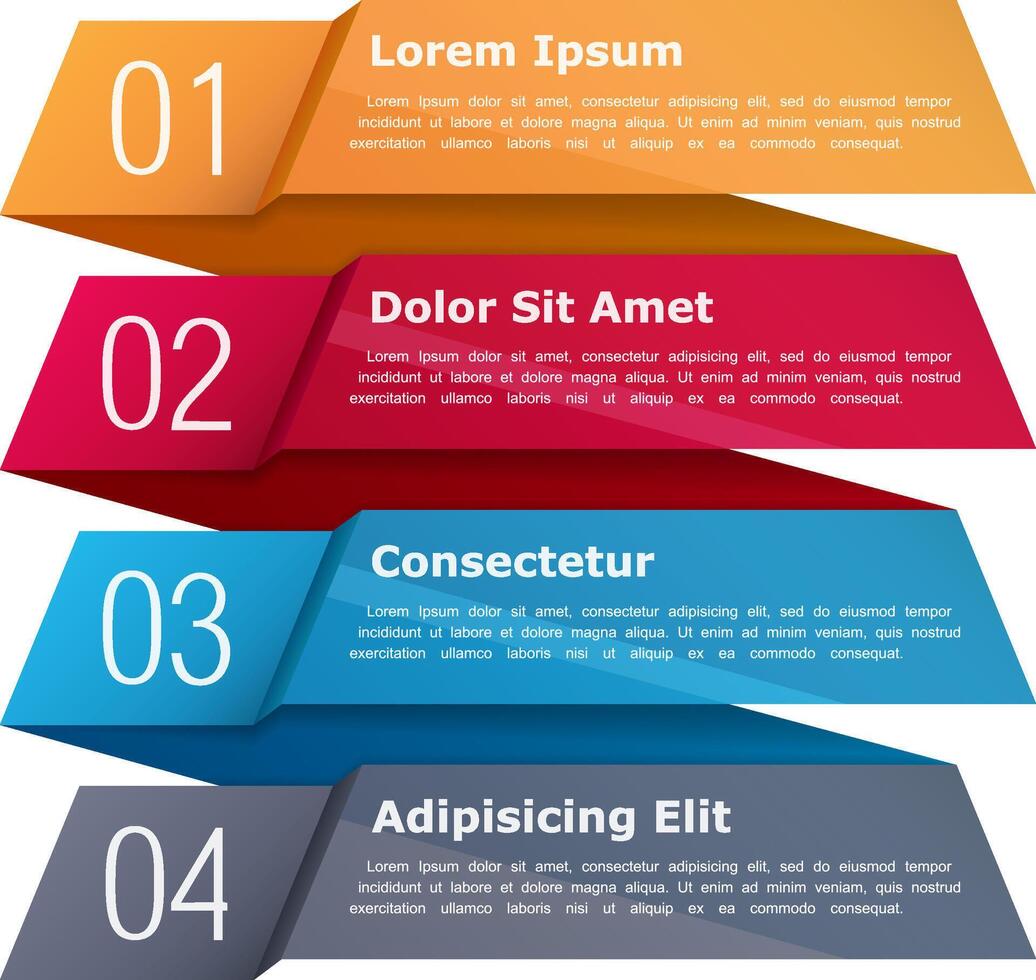 01

Lorem Ipsum

Lorem Ipsum dolor sit amet, consectetur adipisicing elit, sed do eiusmod tempor incididunt ut labore et dolore magna aliqua. Ut enim ad minim veniam, quis nostrud exercitation ullamco laboris nisi ut aliquip ex ea commodo consequat.

02

Dolor Sit Amet

Lorem Ipsum dolor sit amet, consectetur adipisicing elit, sed do eiusmod tempor incididunt ut labore et dolore magna aliqua. Ut enim ad minim veniam, quis nostrud exercitation ullamco laboris nisi ut aliquip ex ea commodo consequat.

03

Consectetur

Lorem Ipsum dolor sit amet, consectetur adipisicing elit, sed do eiusmod tempor incididunt ut labore et dolore magna aliqua. Ut enim ad minim veniam, quis nostrud exercitation ullamco laboris nisi ut aliquip ex ea commodo consequat.

04

Adipisicing Elit

Lorem Ipsum dolor sit amet, consectetur adipisicing elit, sed do eiusmod tempor incididunt ut labore et dolore magna aliqua. Ut enim ad minim veniam, quis nostrud exercitation ullamco laboris nisi ut aliquip ex ea commodo consequat.